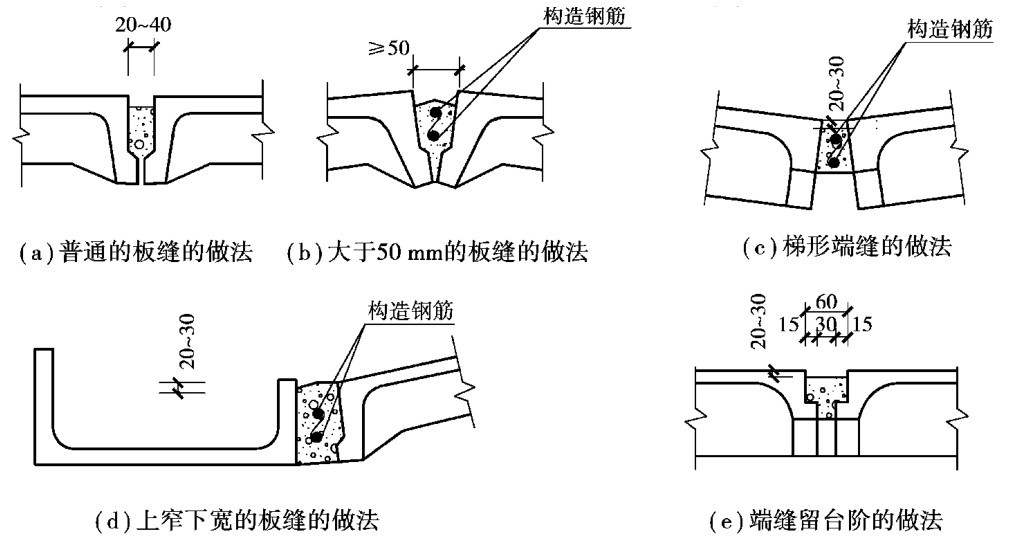 20~40

(a)普通的板缝的做法

≥50

构造钢筋

(b)大于50 mm的板缝的做法

构造钢筋

20~30

(c)梯形端缝的做法

20~30

构造钢筋

(d)上窄下宽的板缝的做法

20~30

60

15 30 15

(e)端缝留台阶的做法