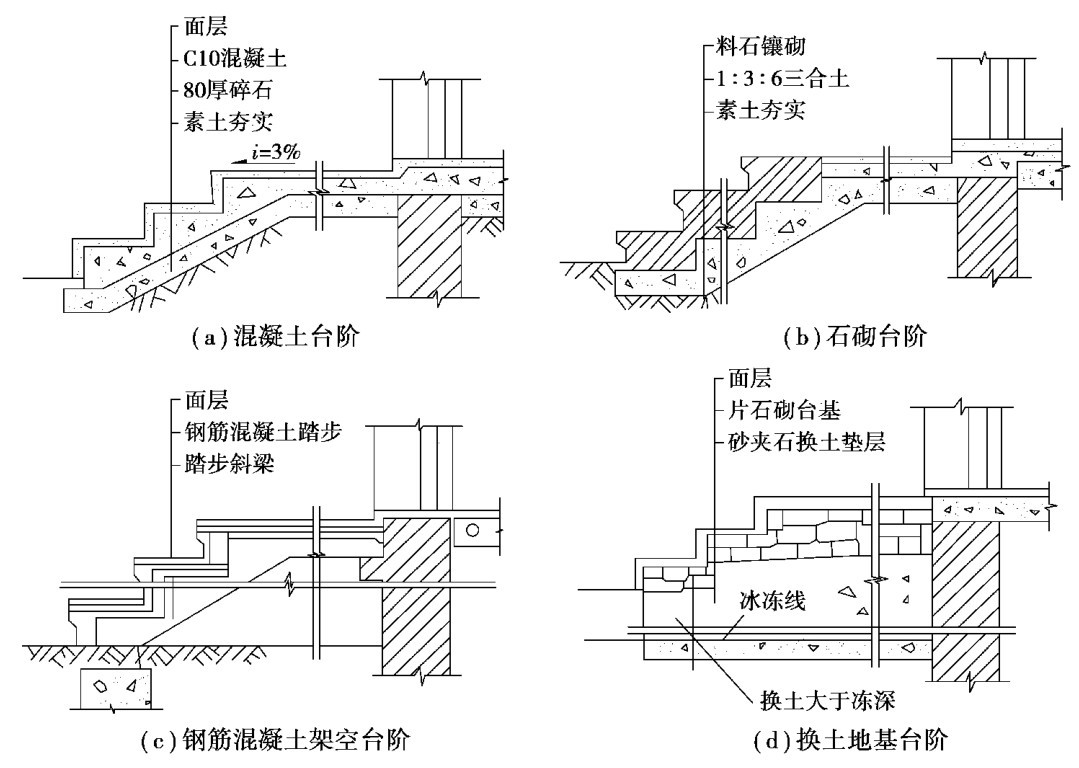 面层
C10混凝土
80厚碎石
素土夯实
$i=3\%$

(a)混凝土台阶

料石镶砌
1:3:6三合土
素土夯实

(b)石砌台阶

面层
钢筋混凝土踏步
踏步斜梁

(c)钢筋混凝土架空台阶

面层
片石砌台基
砂夹石换土垫层
冰冻线
换土大于冻深

(d)换土地基台阶