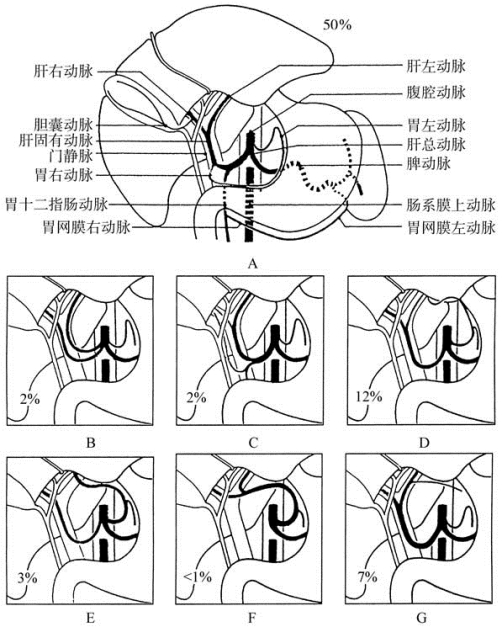 50%

肝右动脉
胆囊动脉
肝固有动脉
门静脉
胃右动脉
胃十二指肠动脉
胃网膜右动脉

肝左动脉
腹腔动脉
胃左动脉
肝总动脉
脾动脉
肠系膜上动脉
胃网膜左动脉

A

2%
B

2%
C

12%
D

3%
E

<1%
F

7%
G