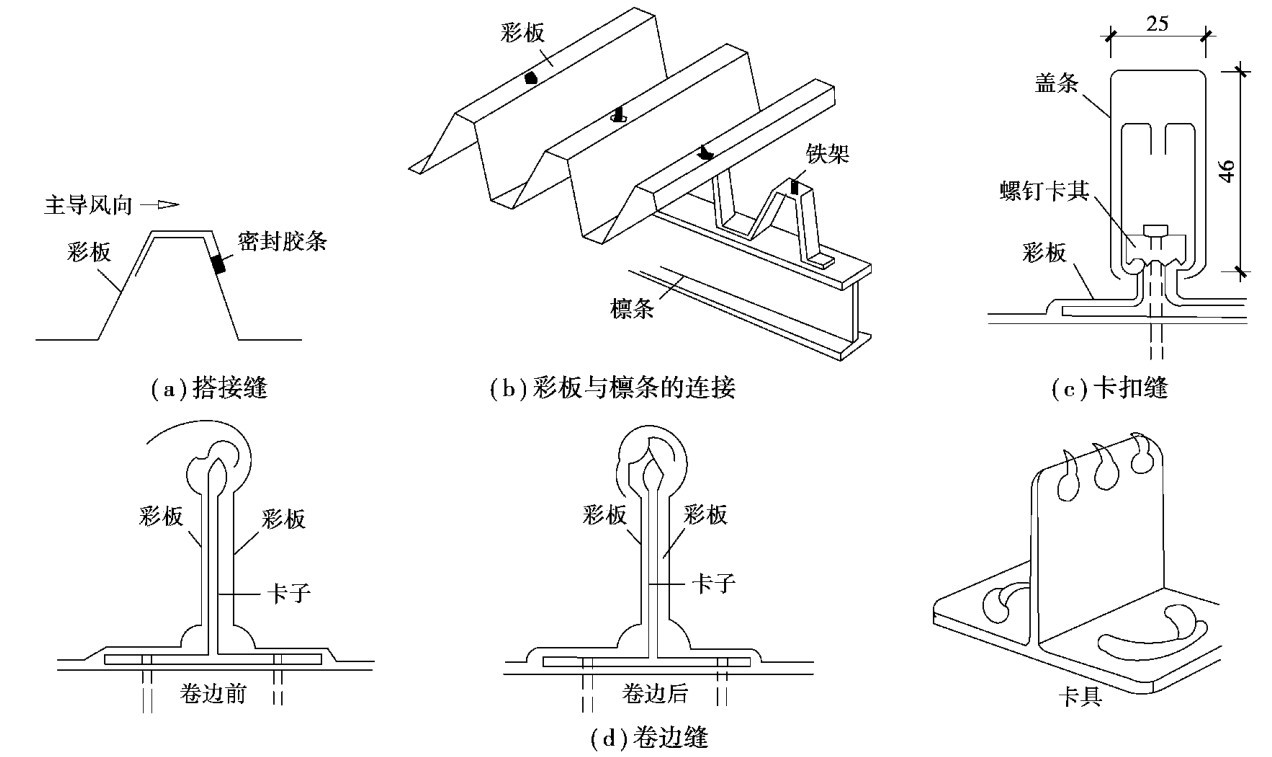 主导风向
彩板
密封胶条
(a)搭接缝

彩板
铁架
檩条
(b)彩板与檩条的连接

25
盖条
46
螺钉卡其
彩板
(c)卡扣缝

彩板
彩板
卡子
卷边前

彩板
彩板
卡子
卷边后

卡具

(d)卷边缝