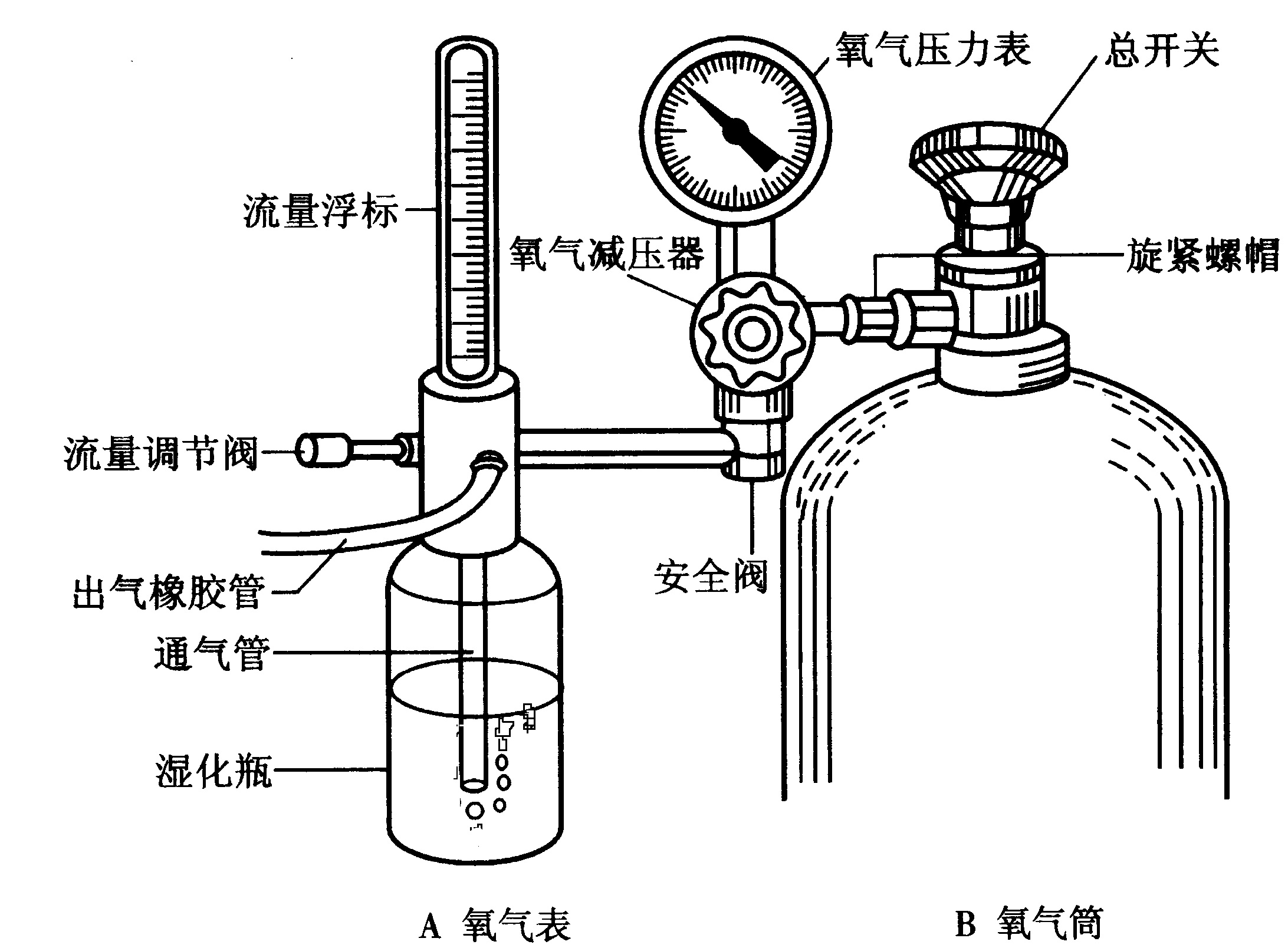 氧气压力表
总开关
流量浮标
氧气减压器
旋紧螺帽
流量调节阀
出气橡胶管
安全阀
通气管
湿化瓶

A 氧气表

B 氧气筒