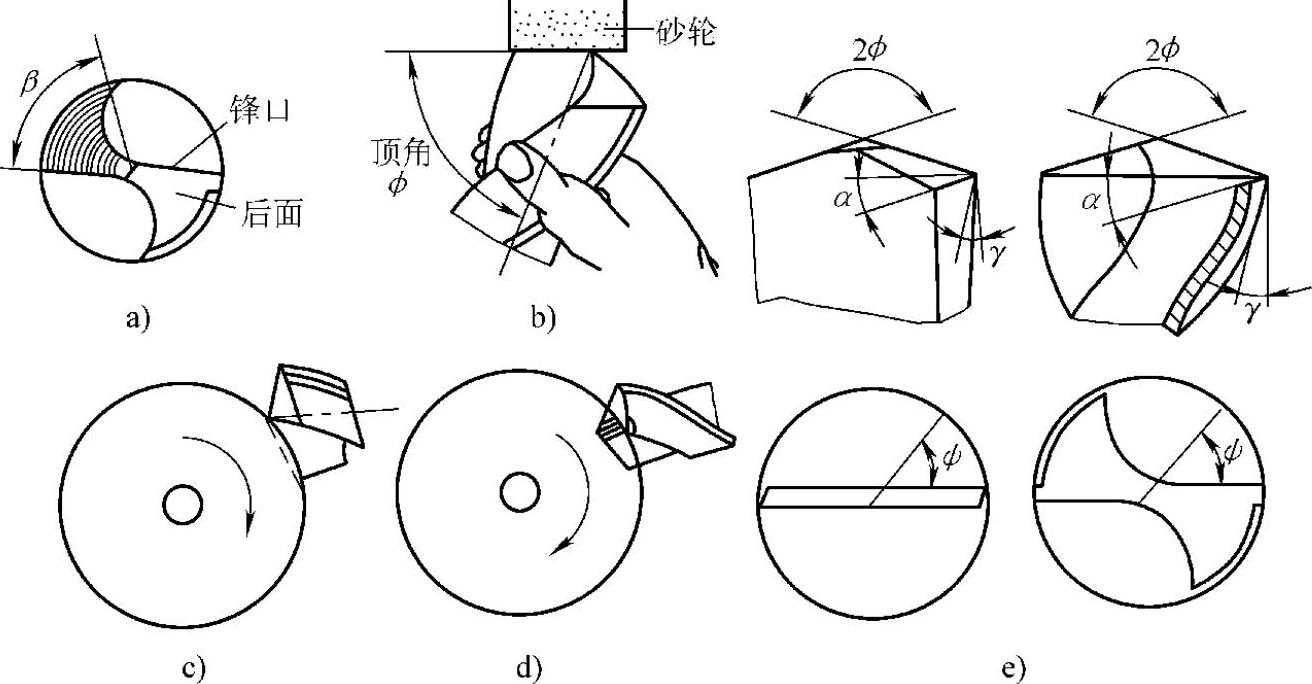 $\beta$
锋口
后面
a)

砂轮
顶角
$\phi$
b)

$2\phi$
$\alpha$
$\gamma$

$2\phi$
$\alpha$
$\gamma$

c)

d)

$\psi$

$\psi$

e)