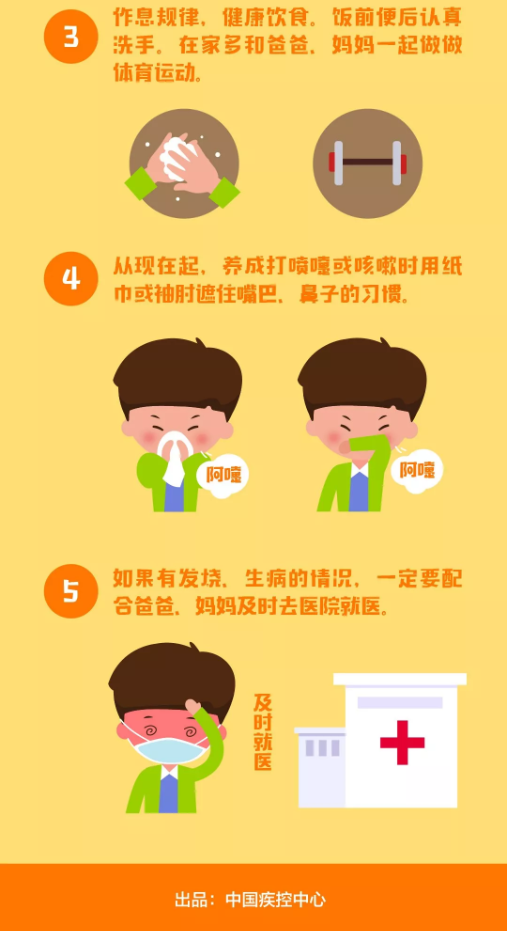 3 作息规律，健康饮食，饭前便后认真洗手，在家多和爸爸、妈妈一起做做体育运动。

4 从现在起，养成打喷嚏或咳嗽时用纸巾或袖肘遮住嘴巴、鼻子的习惯。

阿嚏

阿嚏

5 如果有发烧、生病的情况，一定要配合爸爸、妈妈及时去医院就医。

及时就医

出品：中国疾控中心