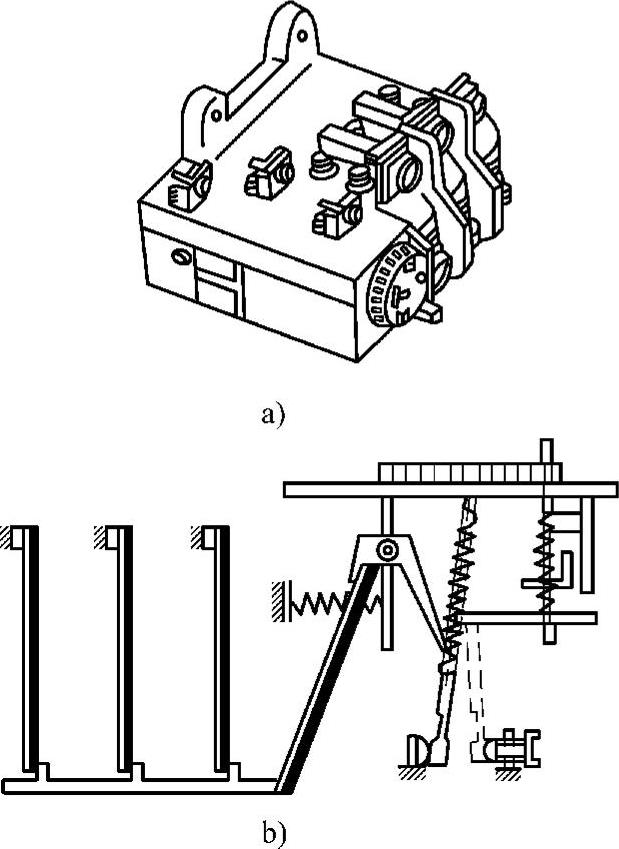 a)

b)