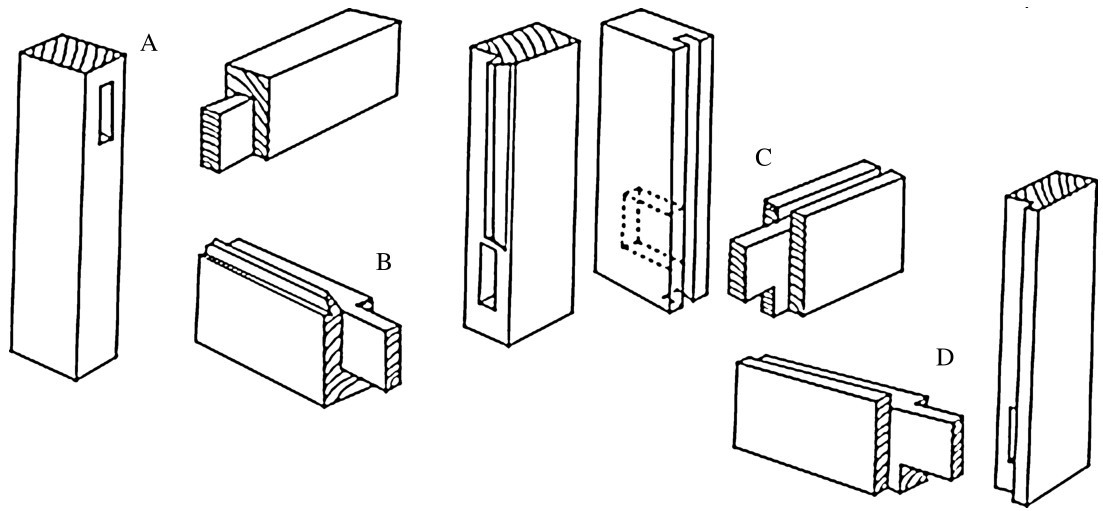 A

B

C

D