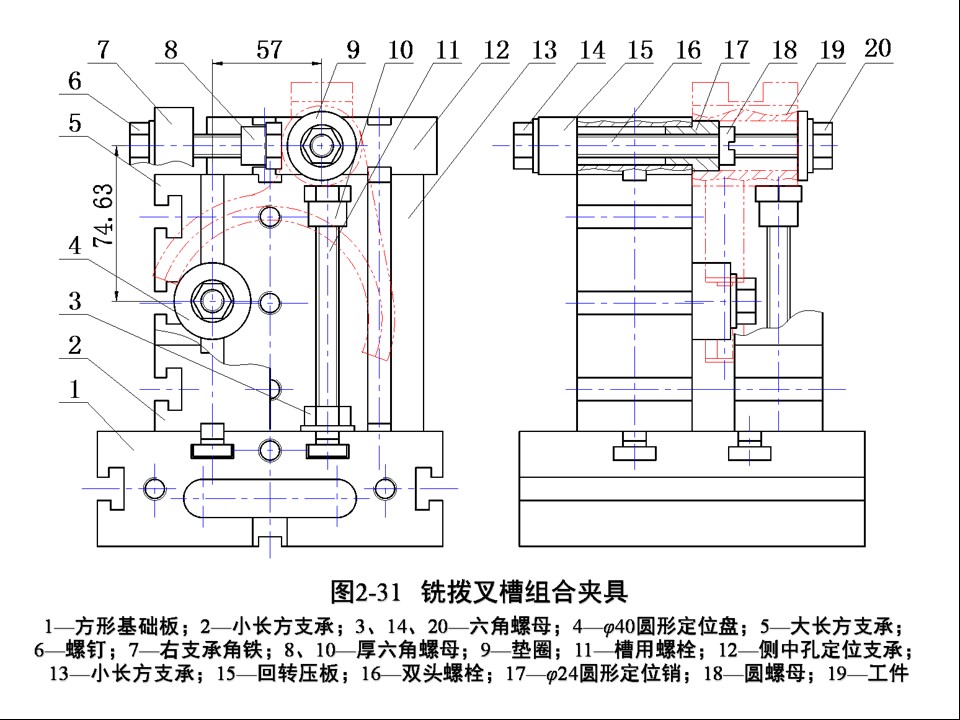 7　8　57　9　10　11　12　13　14　15　16　17　18　19　20

6

5

74.63

4

3

2

1

图2-31　铣拨叉槽组合夹具

1—方形基础板；2—小长方支承；3、14、20—六角螺母；4—$\varphi$40圆形定位盘；5—大长方支承；6—螺钉；7—右支承角铁；8、10—厚六角螺母；9—垫圈；11—槽用螺栓；12—侧中孔定位支承；13—小长方支承；15—回转压板；16—双头螺栓；17—$\varphi$24圆形定位销；18—圆螺母；19—工件