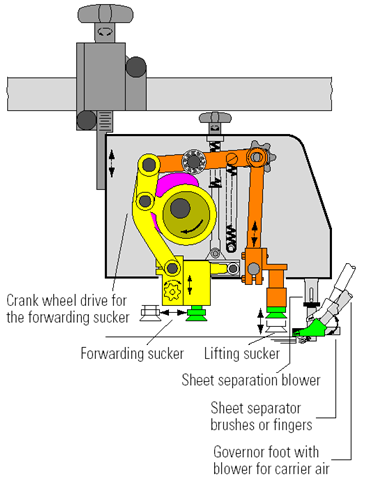 Crank wheel drive for the forwarding sucker

Forwarding sucker

Lifting sucker

Sheet separation blower

Sheet separator brushes or fingers

Governor foot with blower for carrier air