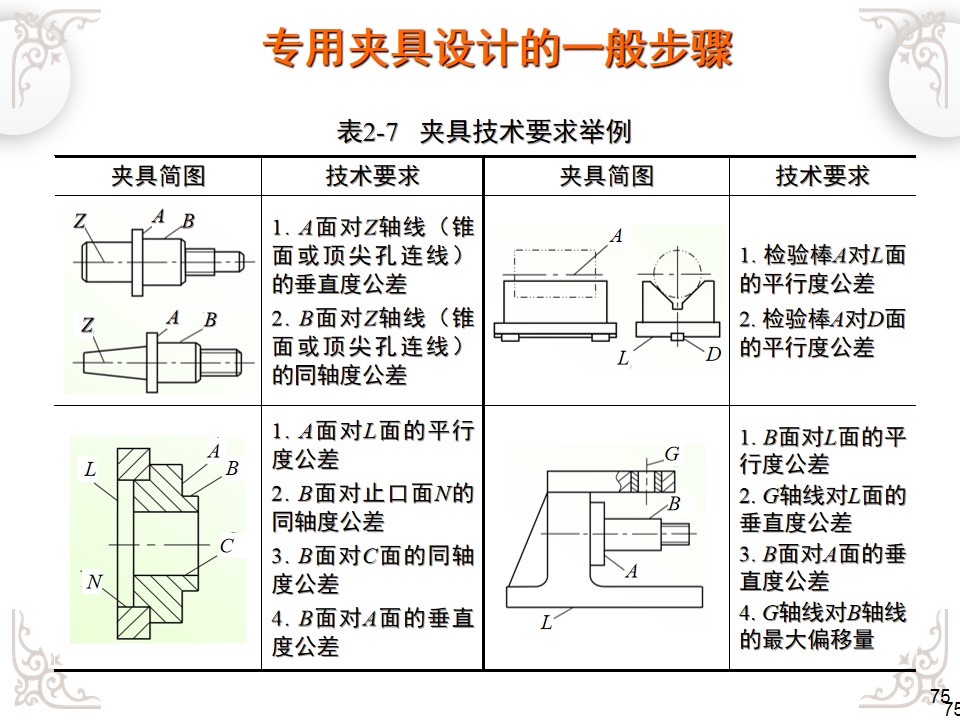 专用夹具设计的一般步骤

表2-7 夹具技术要求举例

| 夹具简图 | 技术要求 | 夹具简图 | 技术要求 |
|---|---|---|---|
| Z A B Z A B | 1. A面对Z轴线（锥面或顶尖孔连线）的垂直度公差 2. B面对Z轴线（锥面或顶尖孔连线）的同轴度公差 | A L D | 1. 检验棒A对L面的平行度公差 2. 检验棒A对D面的平行度公差 |
| L A B C N | 1. A面对L面的平行度公差 2. B面对止口面N的同轴度公差 3. B面对C面的同轴度公差 4. B面对A面的垂直度公差 | G B A L | 1. B面对L面的平行度公差 2. G轴线对L面的垂直度公差 3. B面对A面的垂直度公差 4. G轴线对B轴线的最大偏移量 |

75
75