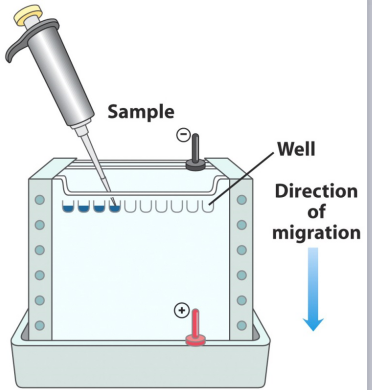 Sample

−

Well

Direction of migration

+