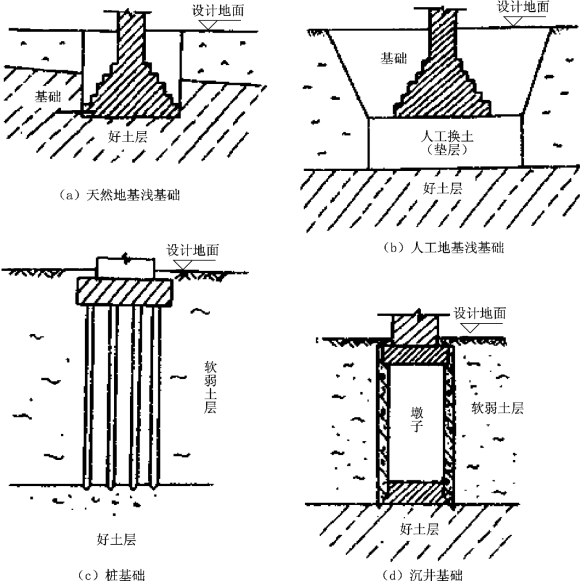 设计地面
基础
好土层
(a) 天然地基浅基础

设计地面
基础
人工换土
(垫层)
好土层
(b) 人工地基浅基础

设计地面
软弱土层
好土层
(c) 桩基础

设计地面
墩子
软弱土层
好土层
(d) 沉井基础