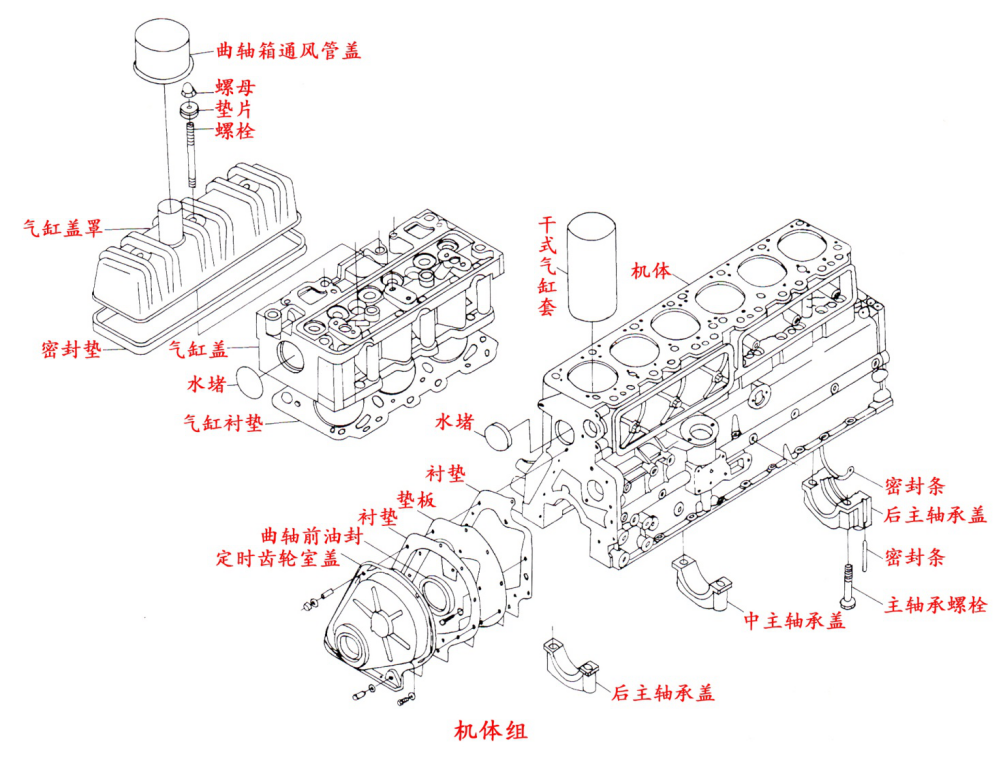 曲轴箱通风管盖
螺母
垫片
螺栓
气缸盖罩
密封垫
气缸盖
水堵
气缸衬垫
干式气缸套
机体
水堵
衬垫
垫板
衬垫
曲轴前油封
定时齿轮室盖
密封条
后主轴承盖
密封条
主轴承螺栓
中主轴承盖
后主轴承盖
机体组