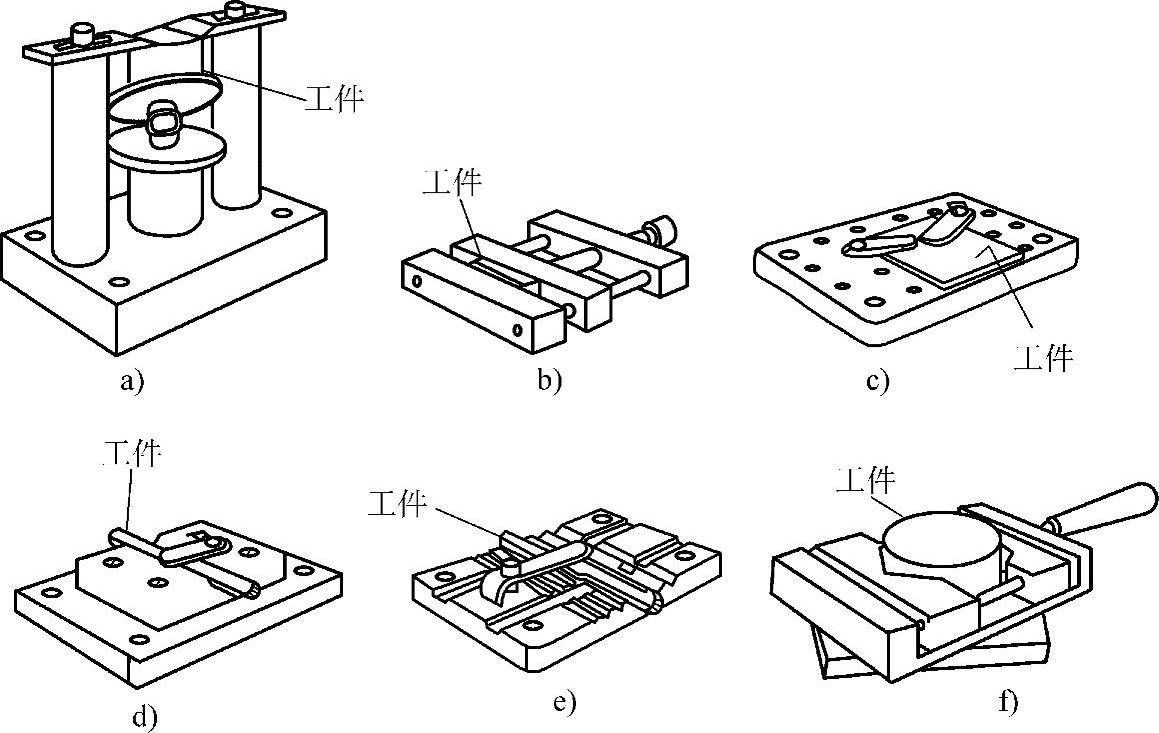 工件

a)

工件

b)

工件

c)

工件

d)

工件

e)

工件

f)