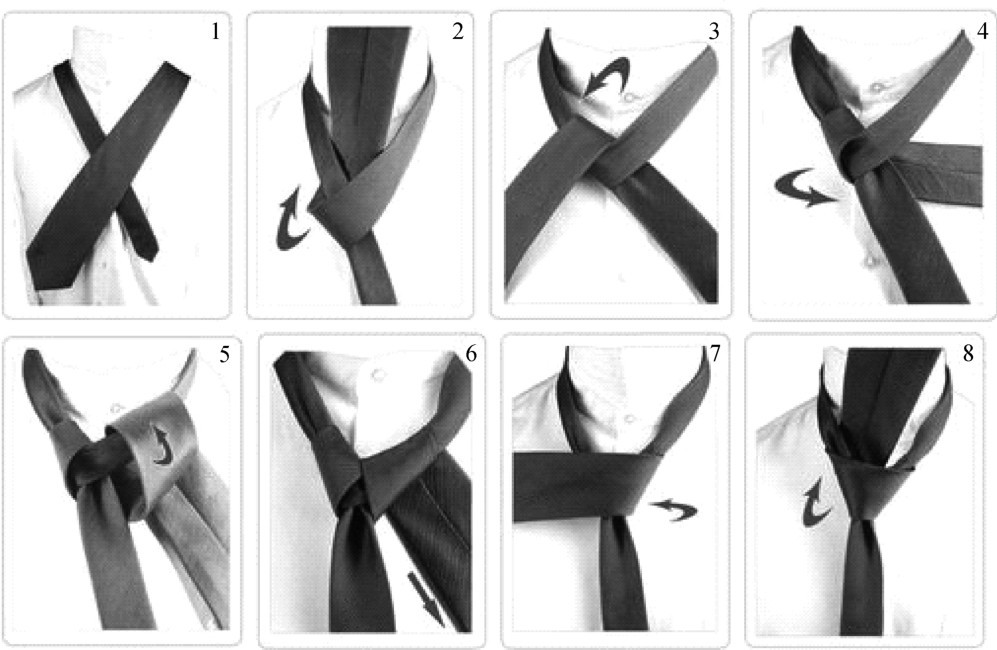 1
2
3
4
5
6
7
8