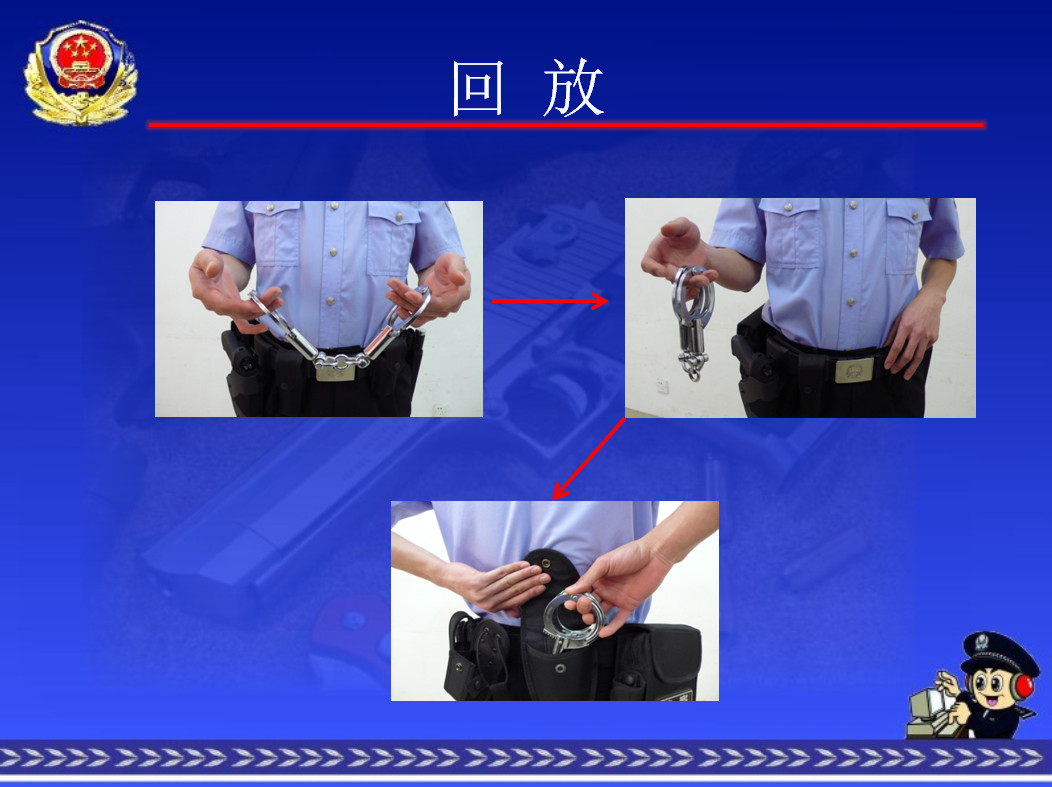 回 放