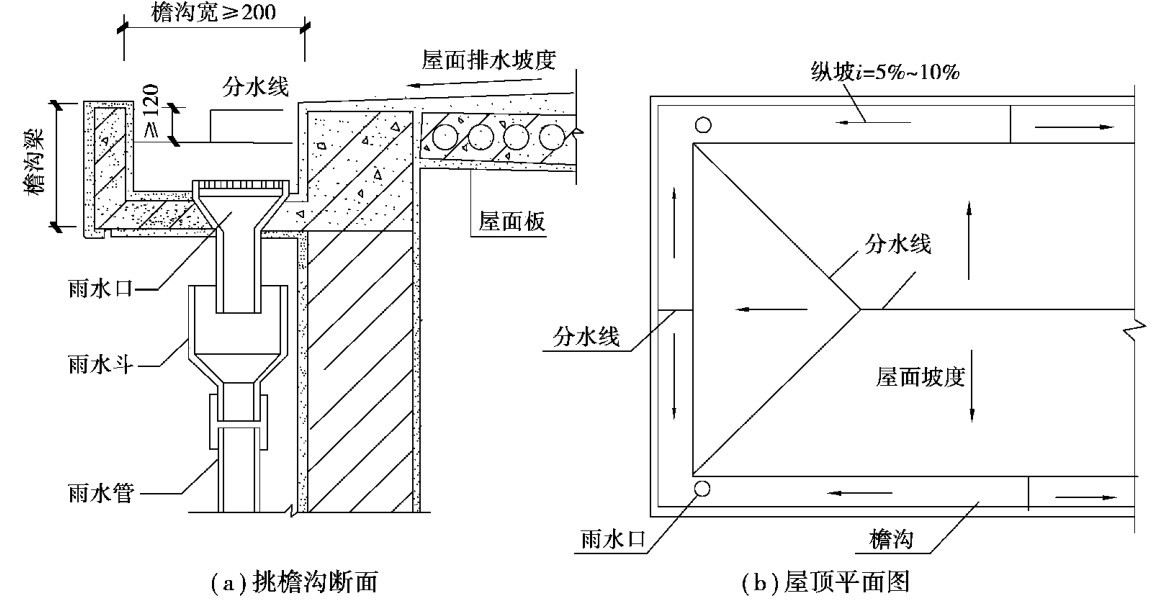 檐沟宽≥200

屋面排水坡度

分水线

≥120

檐沟梁

屋面板

雨水口

雨水斗

雨水管

(a) 挑檐沟断面

纵坡$i$=5%~10%

分水线

分水线

屋面坡度

雨水口

檐沟

(b) 屋顶平面图