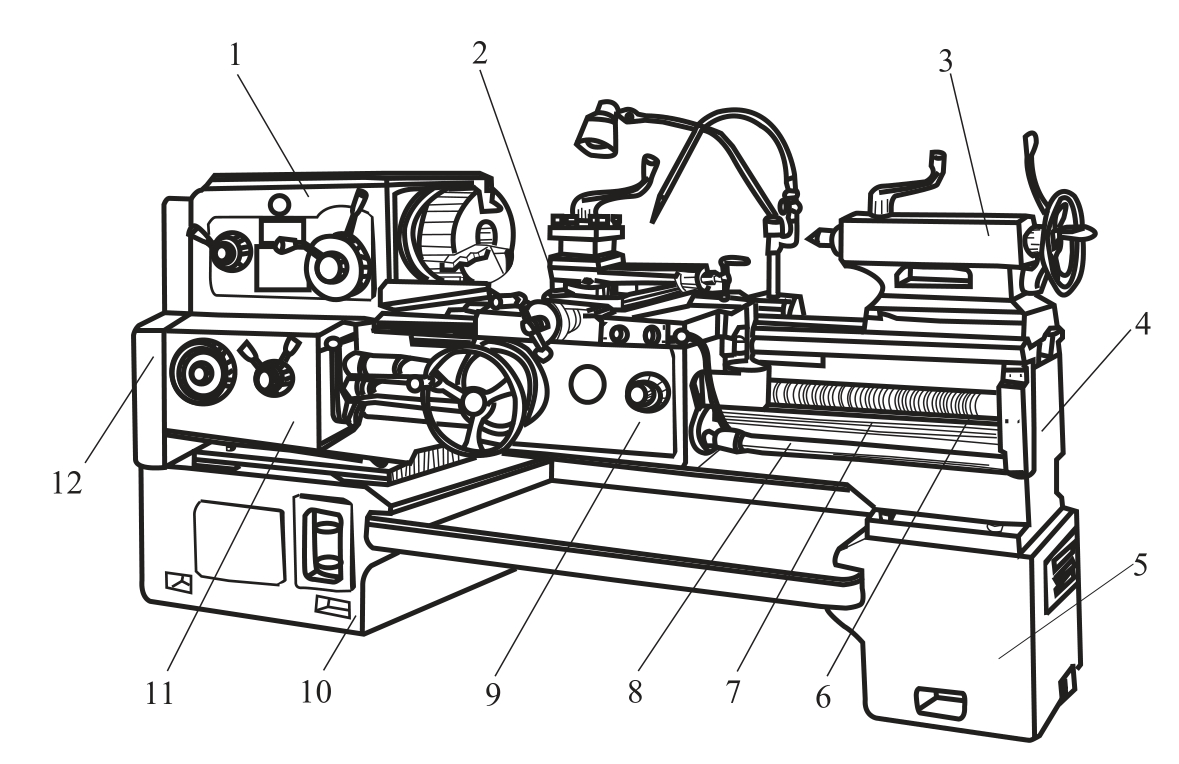 1
2
3
4
12
5
11
10
9
8
7
6