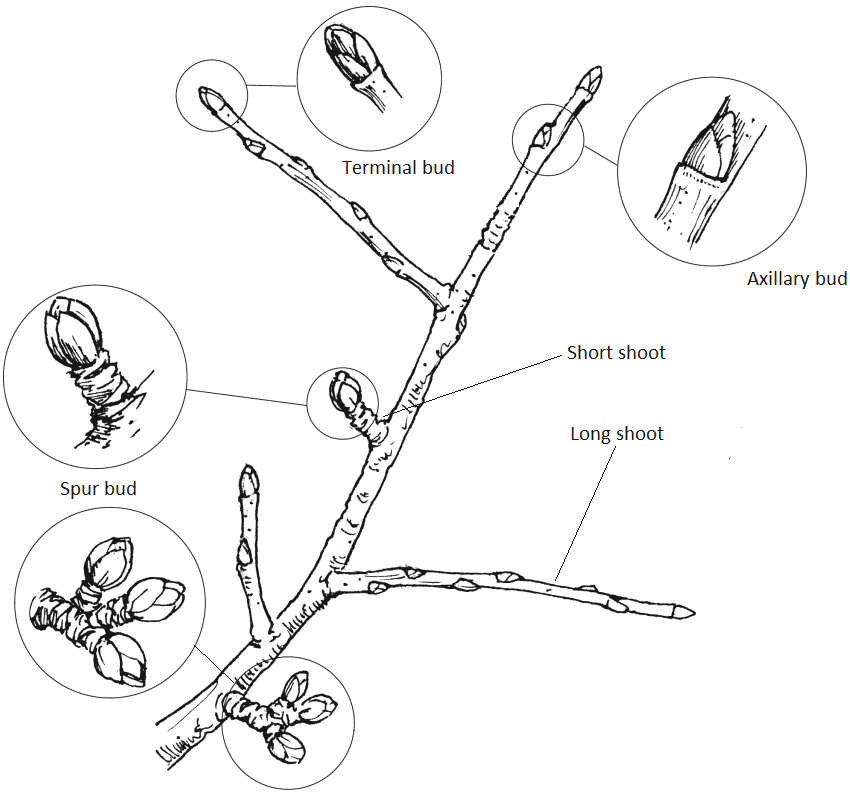 Terminal bud

Axillary bud

Short shoot

Long shoot

Spur bud