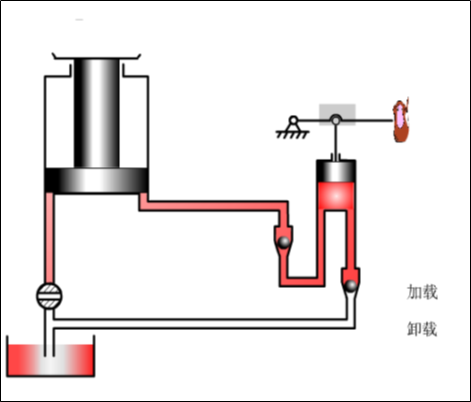 加载

卸载