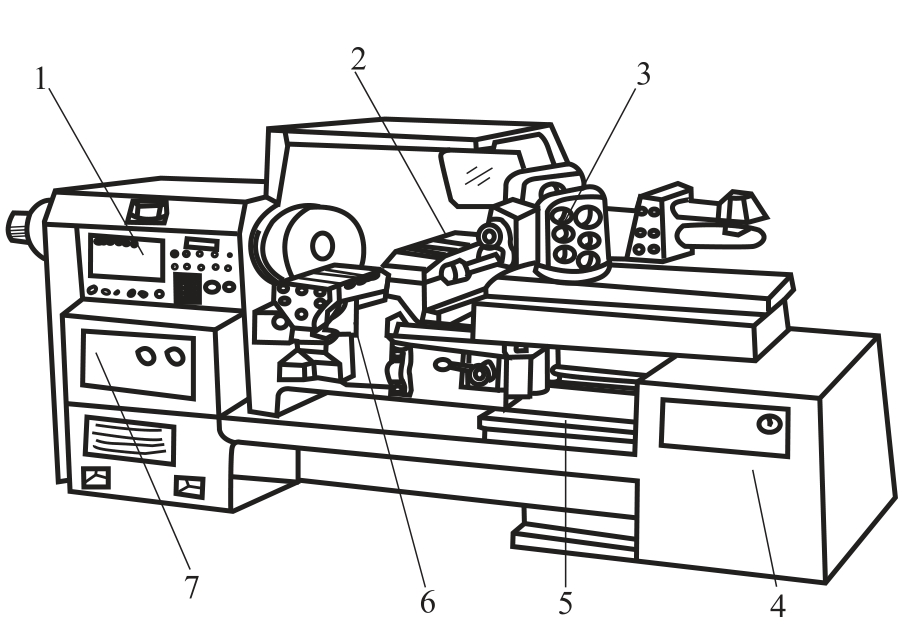 1
2
3
7
6
5
4