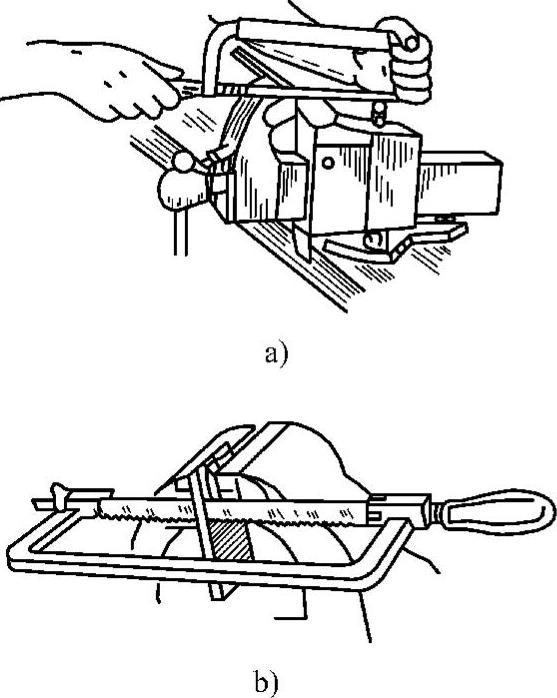 a)

b)