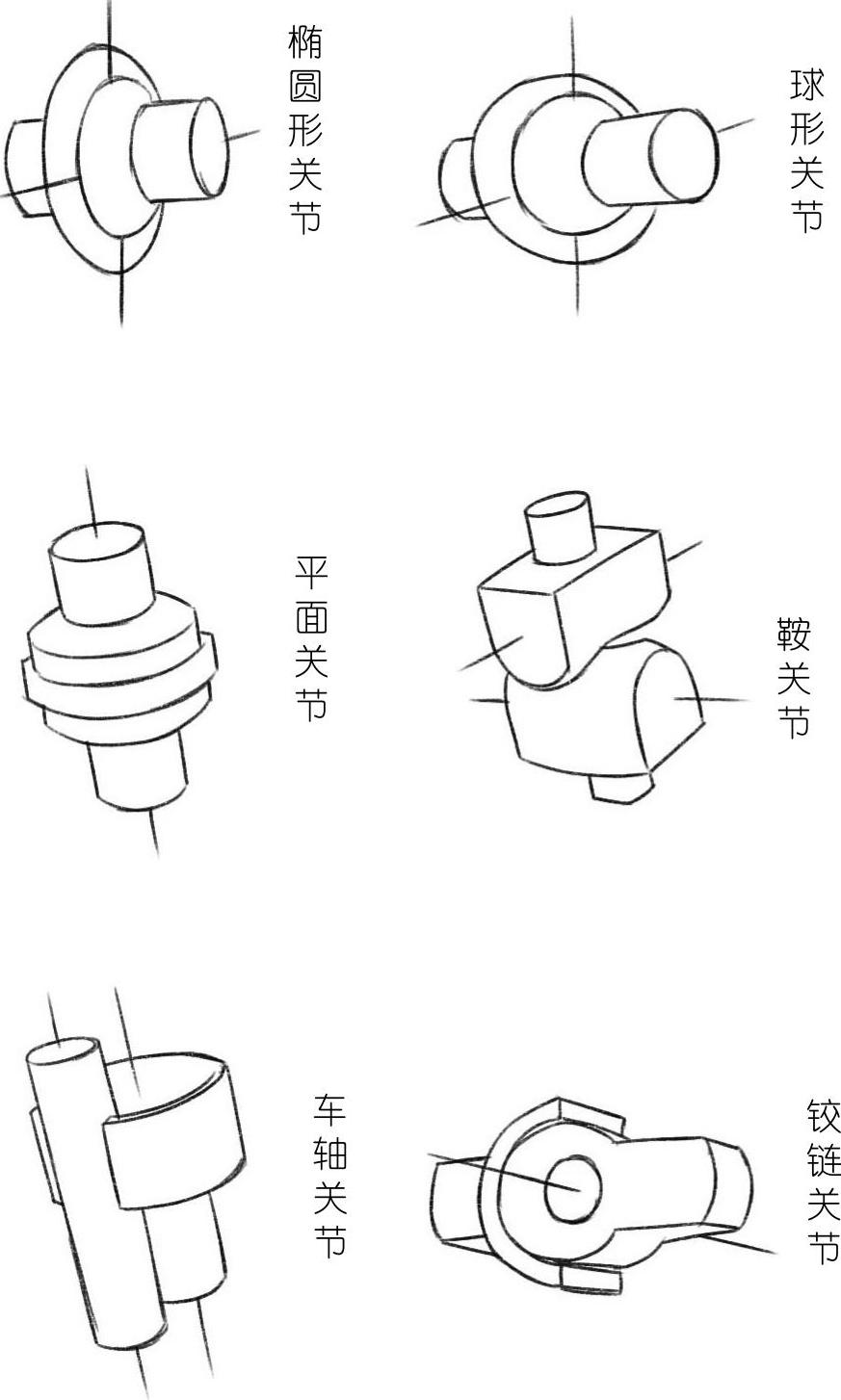 椭圆形关节

球形关节

平面关节

鞍关节

车轴关节

铰链关节