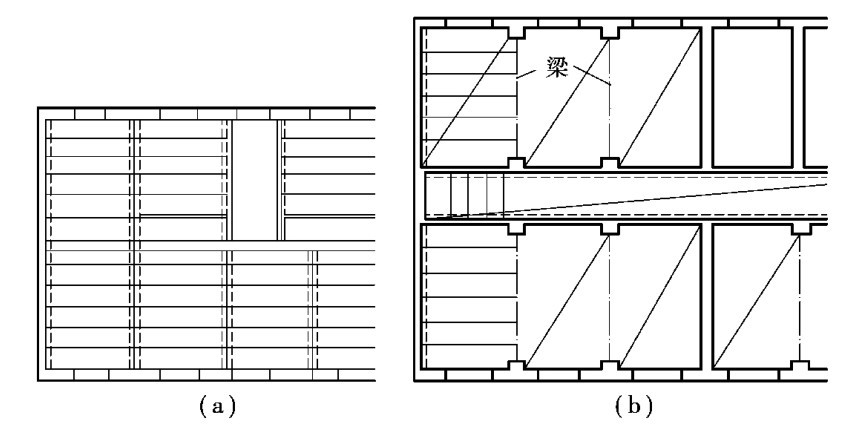 梁

(a)

(b)