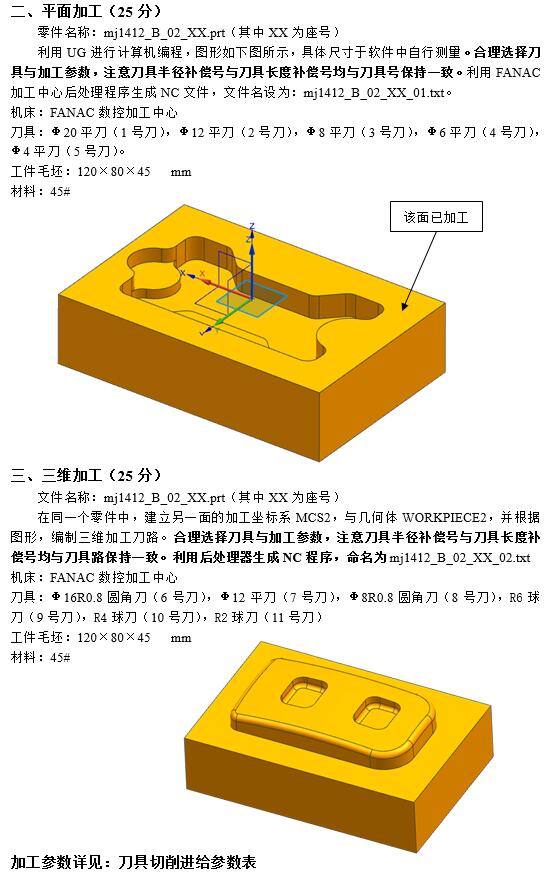 二、平面加工（25 分）

零件名称：mj1412_B_02_XX.prt（其中 XX 为座号）

利用 UG 进行计算机编程，图形如下图所示，具体尺寸于软件中自行测量。合理选择刀具与加工参数，注意刀具半径补偿号与刀具长度补偿号均与刀具号保持一致。利用 FANAC 加工中心后处理程序生成 NC 文件，文件名设为：mj1412_B_02_XX_01.txt。

机床：FANAC 数控加工中心

刀具：Φ20 平刀（1 号刀），Φ12 平刀（2 号刀），Φ8 平刀（3 号刀），Φ6 平刀（4 号刀），Φ4 平刀（5 号刀）。

工件毛坯：120×80×45 mm

材料：45#

该面已加工

Z
X
Y

三、三维加工（25 分）

文件名称：mj1412_B_02_XX.prt（其中 XX 为座号）

在同一个零件中，建立另一面的加工坐标系 MCS2，与几何体 WORKPIECE2，并根据图形，编制三维加工刀路。合理选择刀具与加工参数，注意刀具半径补偿号与刀具长度补偿号均与刀具路保持一致。利用后处理器生成 NC 程序，命名为 mj1412_B_02_XX_02.txt

机床：FANAC 数控加工中心

刀具：Φ16R0.8 圆角刀（6 号刀），Φ12 平刀（7 号刀），Φ8R0.8 圆角刀（8 号刀），R6 球刀（9 号刀），R4 球刀（10 号刀），R2 球刀（11 号刀）

工件毛坯：120×80×45 mm

材料：45#

加工参数详见：刀具切削进给参数表