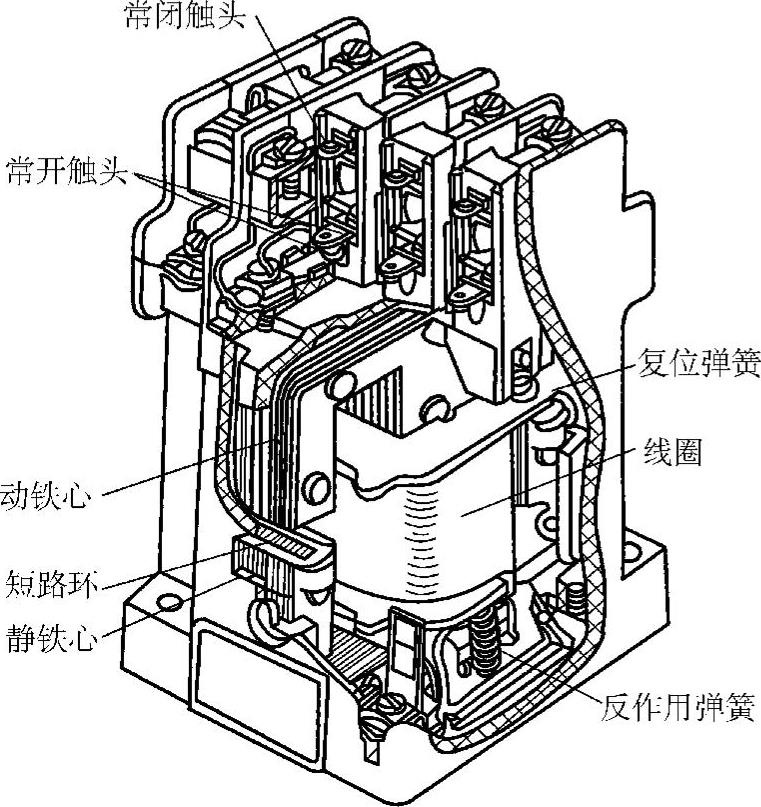 常闭触头

常开触头

复位弹簧

线圈

动铁心

短路环

静铁心

反作用弹簧