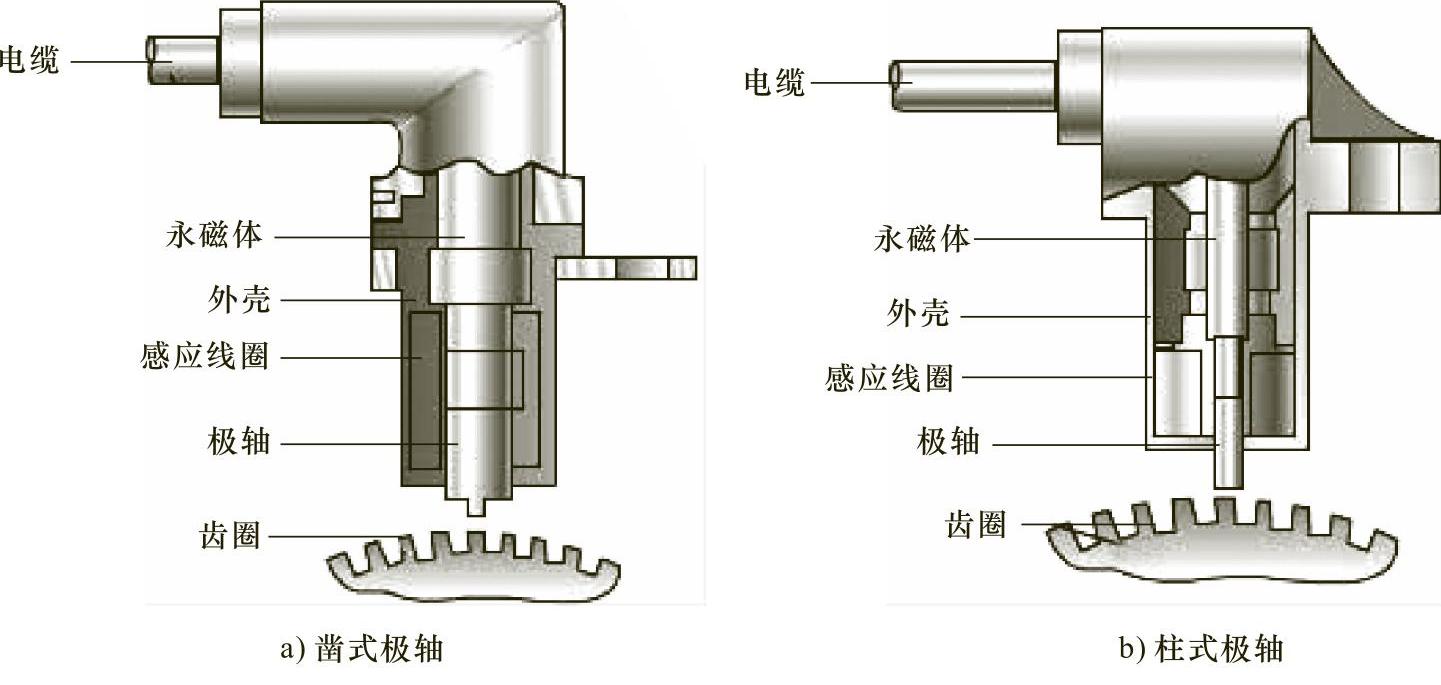 电缆
永磁体
外壳
感应线圈
极轴
齿圈
a) 凿式极轴

电缆
永磁体
外壳
感应线圈
极轴
齿圈
b) 柱式极轴