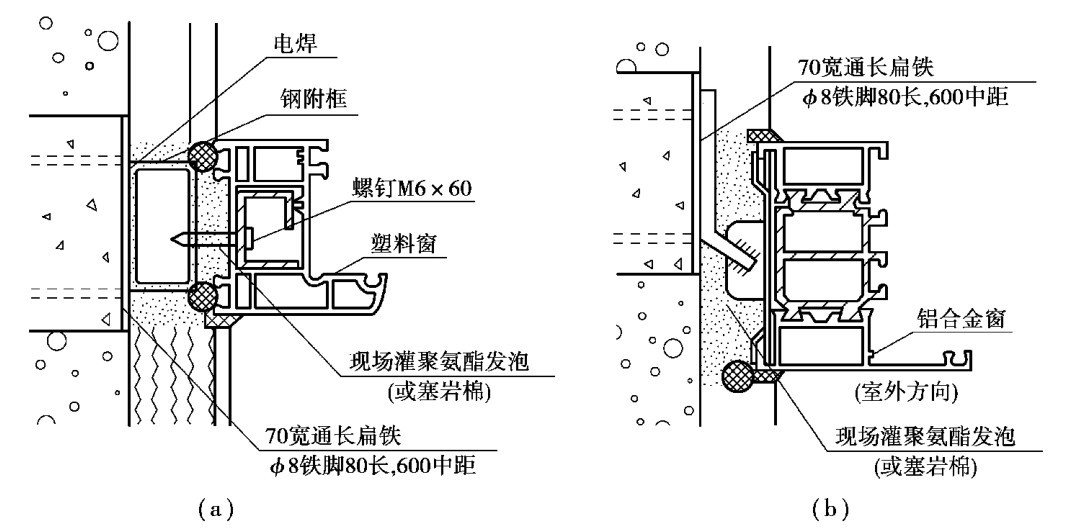 电焊

钢附框

螺钉M6×60

塑料窗

现场灌聚氨酯发泡
(或塞岩棉)

70宽通长扁铁
$\phi$8铁脚80长,600中距

(a)

70宽通长扁铁
$\phi$8铁脚80长,600中距

铝合金窗

(室外方向)

现场灌聚氨酯发泡
(或塞岩棉)

(b)