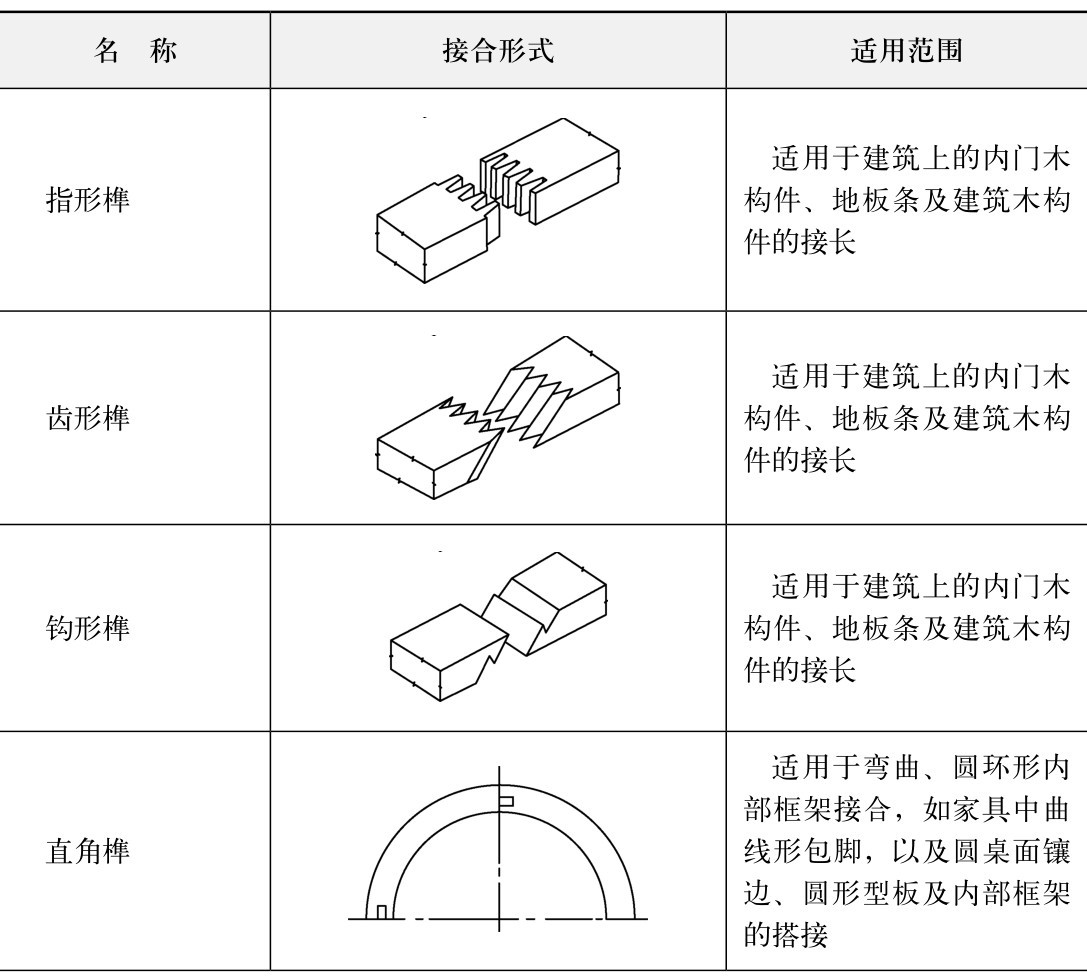 | 名　称 | 接合形式 | 适用范围 |
|---|---|---|
| 指形榫 | | 适用于建筑上的内门木构件、地板条及建筑木构件的接长 |
| 齿形榫 | | 适用于建筑上的内门木构件、地板条及建筑木构件的接长 |
| 钩形榫 | | 适用于建筑上的内门木构件、地板条及建筑木构件的接长 |
| 直角榫 | | 适用于弯曲、圆环形内部框架接合，如家具中曲线形包脚，以及圆桌面镶边、圆形型板及内部框架的搭接 |