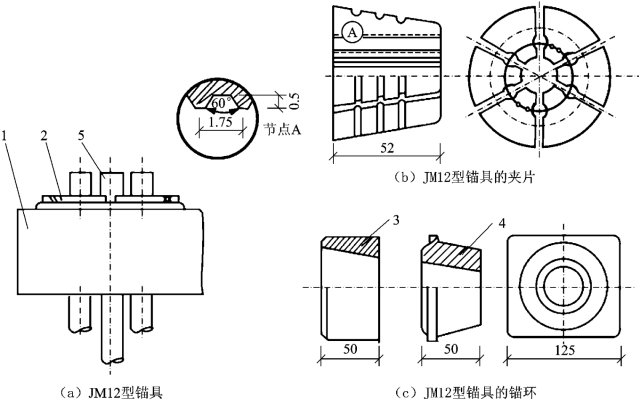 A

60°

0.5

1.75

节点A

52

(b) JM12型锚具的夹片

1

2

5

3

4

50

50

125

(a) JM12型锚具

(c) JM12型锚具的锚环