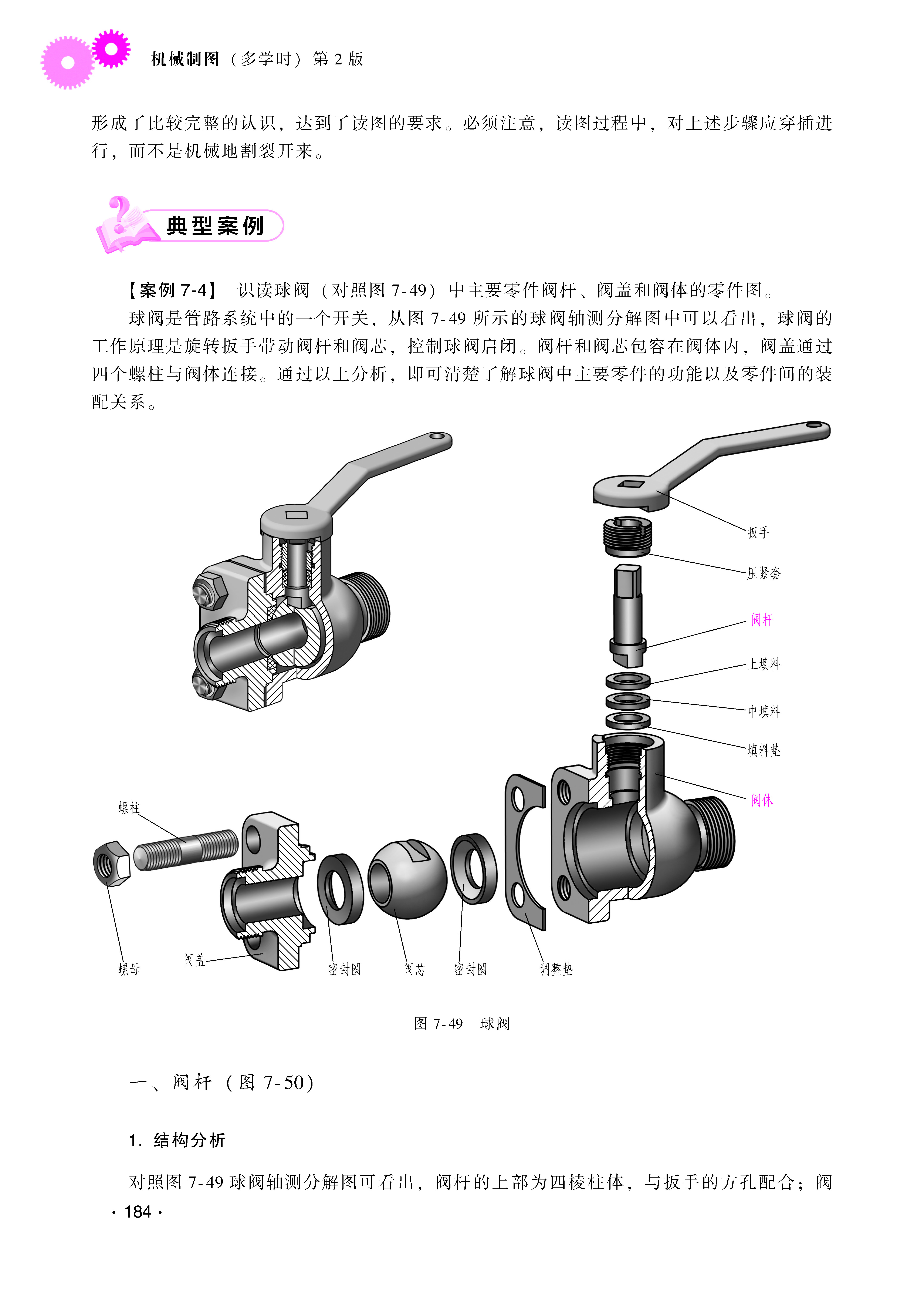 机械制图（多学时）第 2 版

形成了比较完整的认识，达到了读图的要求。必须注意，读图过程中，对上述步骤应穿插进行，而不是机械地割裂开来。

典型案例

【案例 7-4】 识读球阀（对照图 7-49）中主要零件阀杆、阀盖和阀体的零件图。

球阀是管路系统中的一个开关，从图 7-49 所示的球阀轴测分解图中可以看出，球阀的工作原理是旋转扳手带动阀杆和阀芯，控制球阀启闭。阀杆和阀芯包容在阀体内，阀盖通过四个螺柱与阀体连接。通过以上分析，即可清楚了解球阀中主要零件的功能以及零件间的装配关系。

扳手
压紧套
阀杆
上填料
中填料
填料垫
阀体
螺柱
螺母
阀盖
密封圈
阀芯
密封圈
调整垫

图 7-49 球阀

一、阀杆（图 7-50）

1. 结构分析

对照图 7-49 球阀轴测分解图可看出，阀杆的上部为四棱柱体，与扳手的方孔配合；阀

· 184 ·