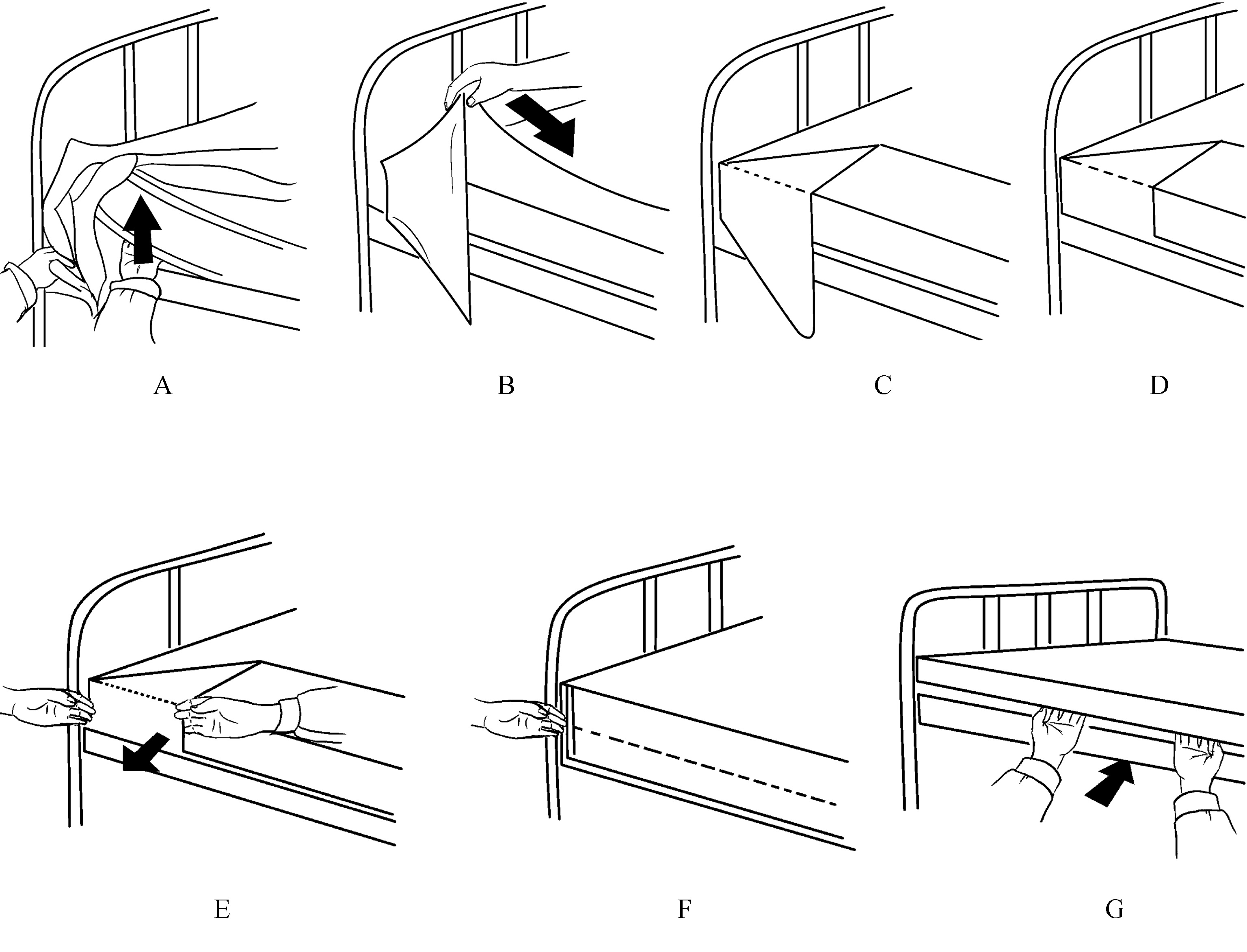 A

B

C

D

E

F

G