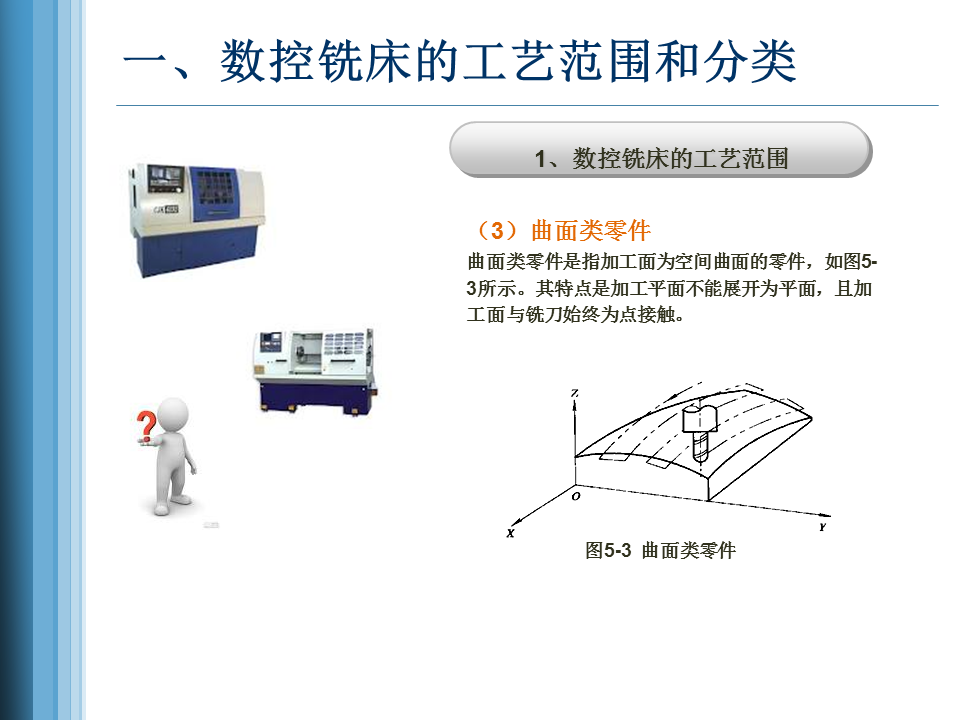 一、数控铣床的工艺范围和分类

1、数控铣床的工艺范围

（3）曲面类零件

曲面类零件是指加工面为空间曲面的零件，如图5-3所示。其特点是加工平面不能展开为平面，且加工面与铣刀始终为点接触。

Z

O

X

Y

图5-3 曲面类零件