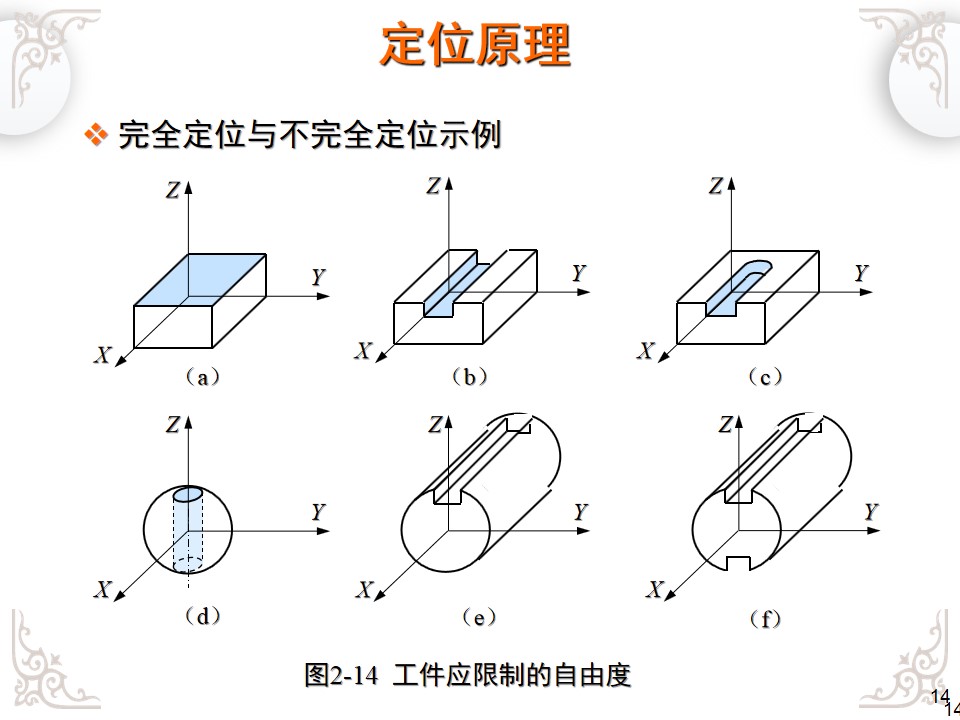 定位原理

❖ 完全定位与不完全定位示例

Z
Y
X
（a）

Z
Y
X
（b）

Z
Y
X
（c）

Z
Y
X
（d）

Z
Y
X
（e）

Z
Y
X
（f）

图2-14 工件应限制的自由度

14
14