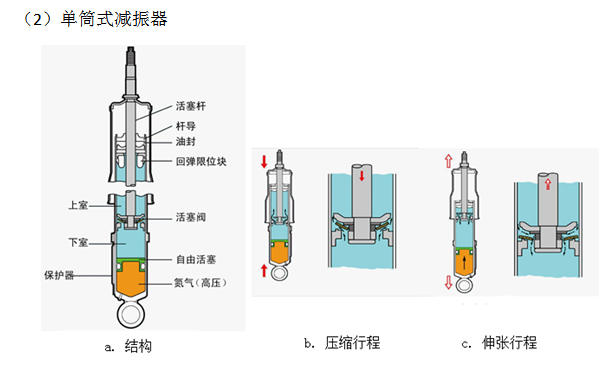 （2）单筒式减振器

活塞杆
杆导
油封
回弹限位块
上室
活塞阀
下室
自由活塞
保护器
氮气（高压）

a. 结构

b. 压缩行程

c. 伸张行程