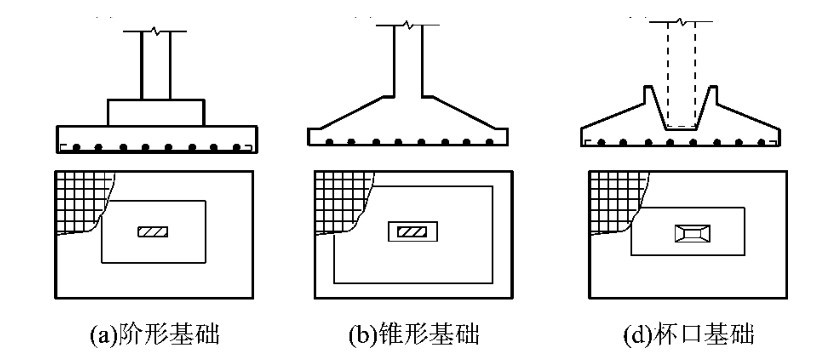 (a)阶形基础

(b)锥形基础

(d)杯口基础