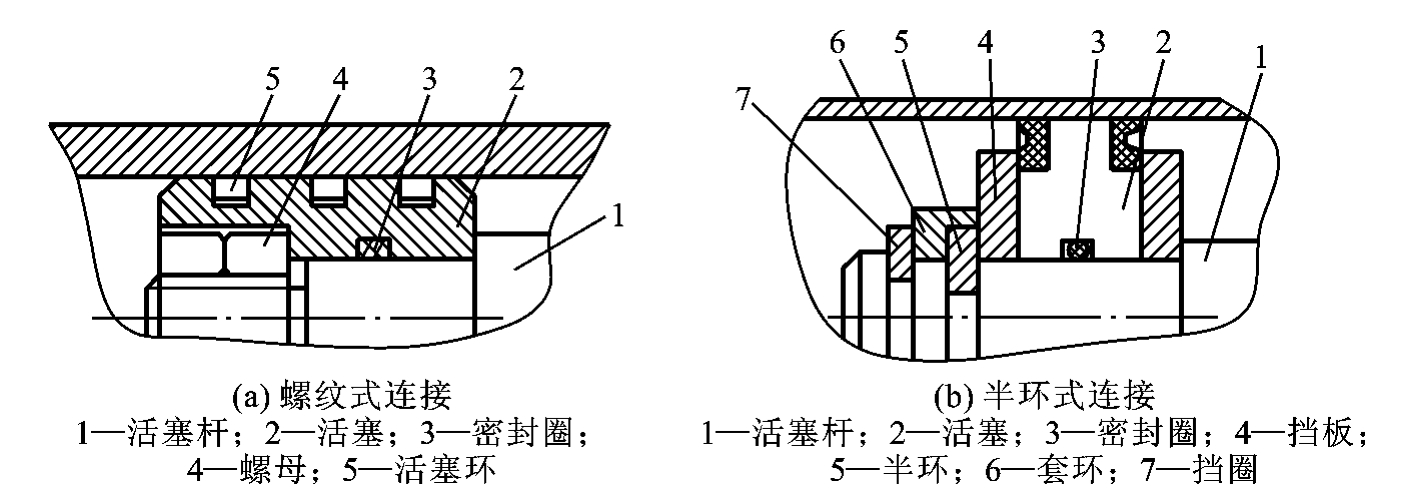 5 4 3 2

1

(a) 螺纹式连接
1—活塞杆；2—活塞；3—密封圈；4—螺母；5—活塞环

6 5 4 3 2 1

7

(b) 半环式连接
1—活塞杆；2—活塞；3—密封圈；4—挡板；5—半环；6—套环；7—挡圈