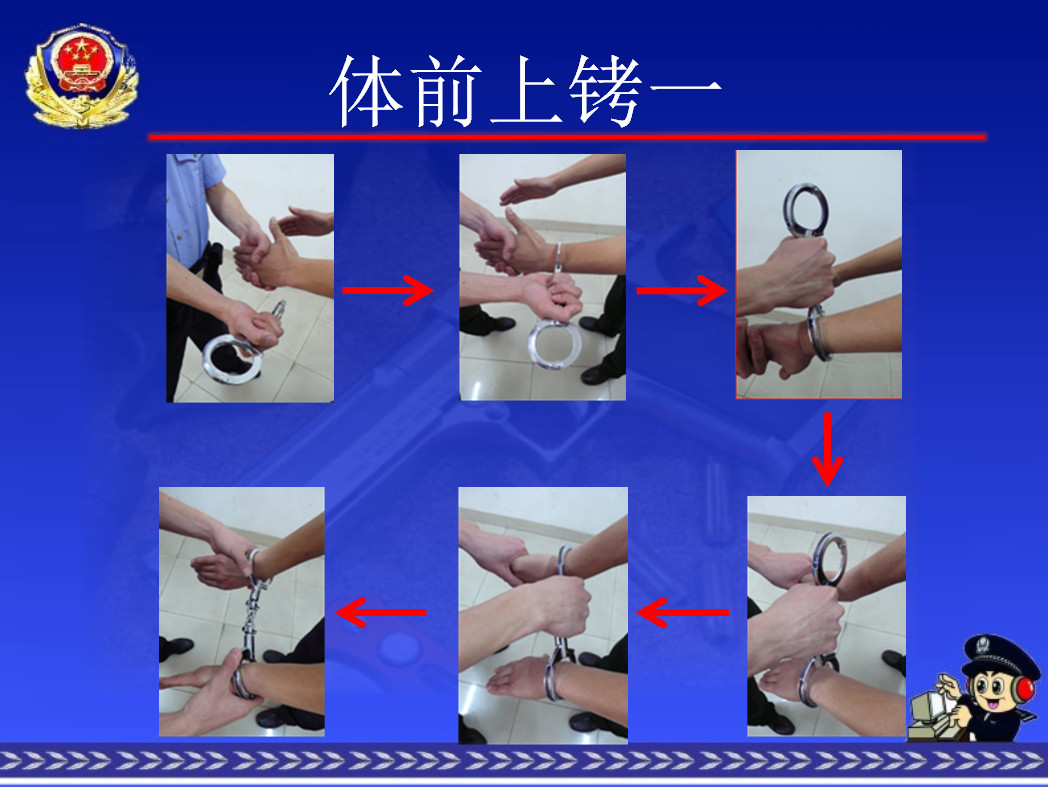 体前上铐一