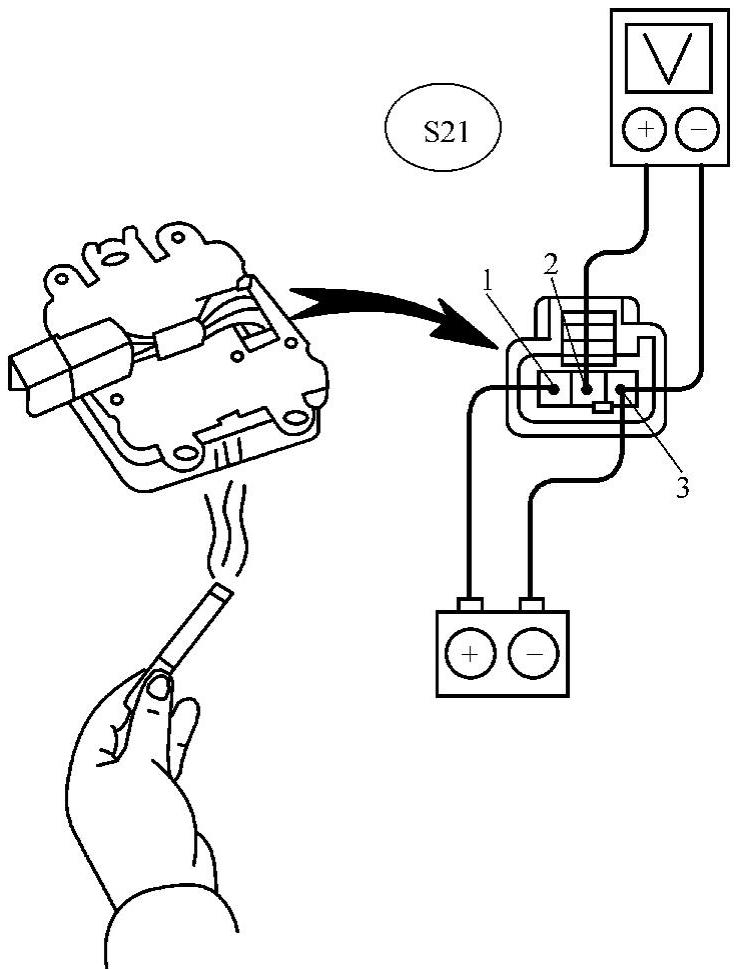 V
+ −
S21
1
2
3
+ −