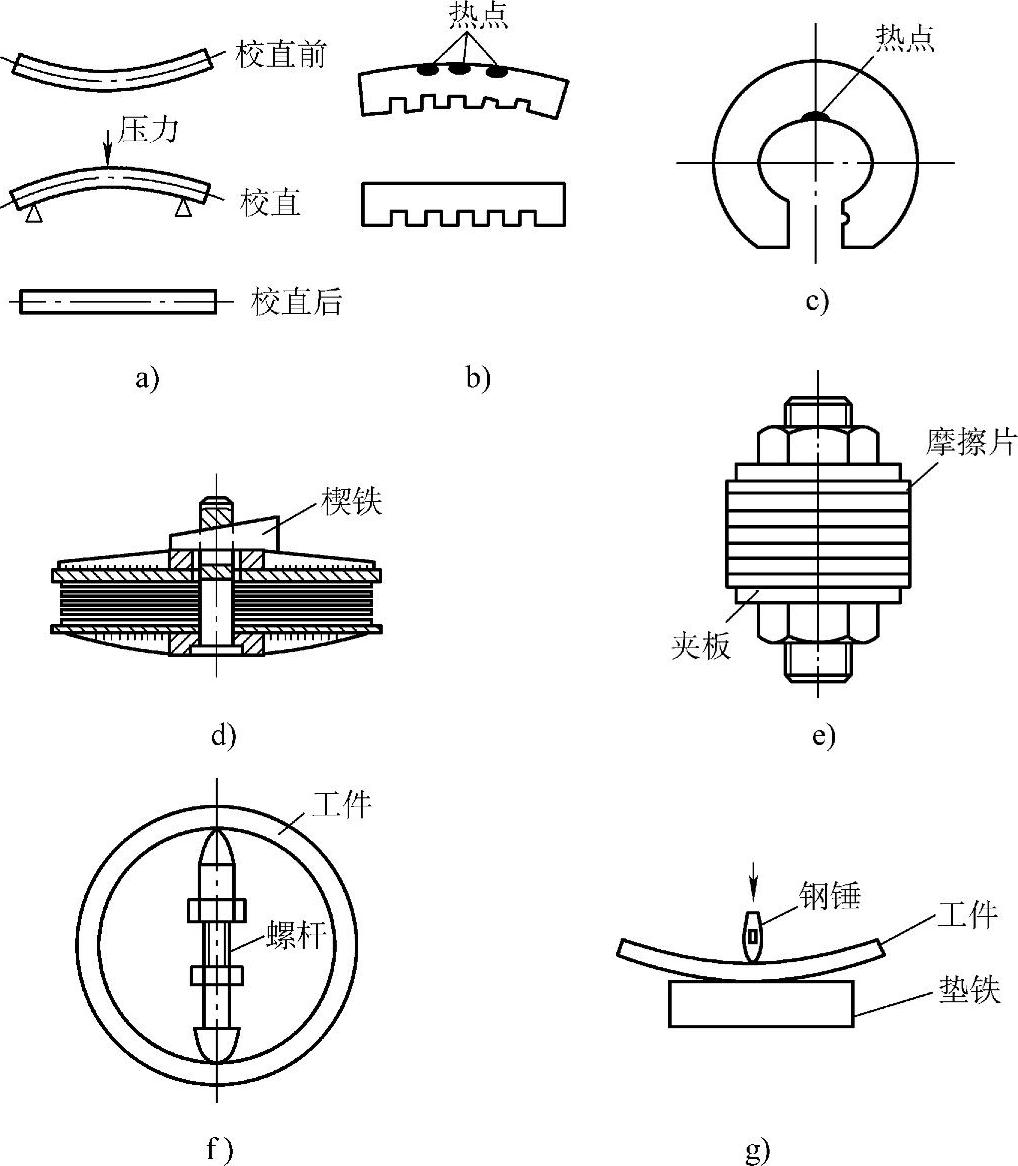 校直前
压力
校直
校直后
a)
热点
b)
热点
c)
楔铁
d)
摩擦片
夹板
e)
工件
螺杆
f)
钢锤
工件
垫铁
g)