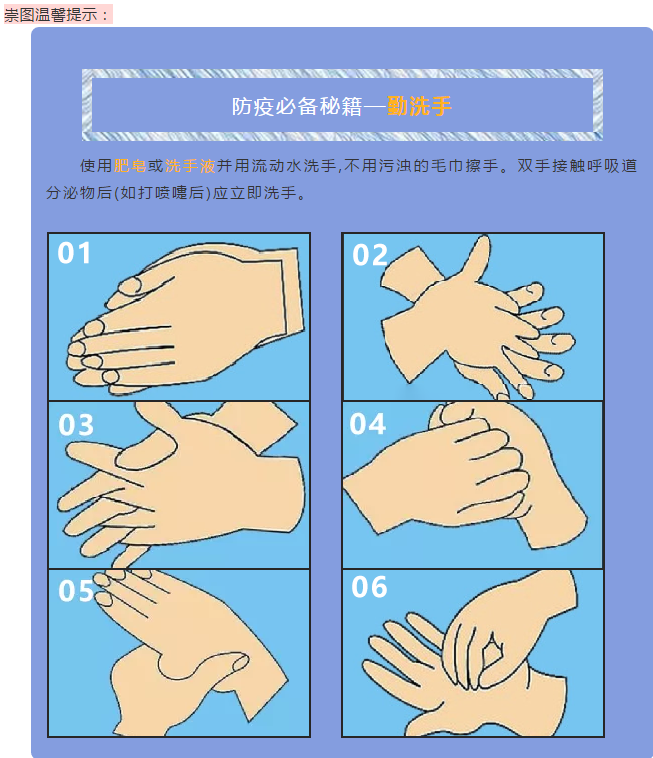 崇图温馨提示：

防疫必备秘籍—勤洗手

使用肥皂或洗手液并用流动水洗手,不用污浊的毛巾擦手。双手接触呼吸道分泌物后(如打喷嚏后)应立即洗手。

01

02

03

04

05

06