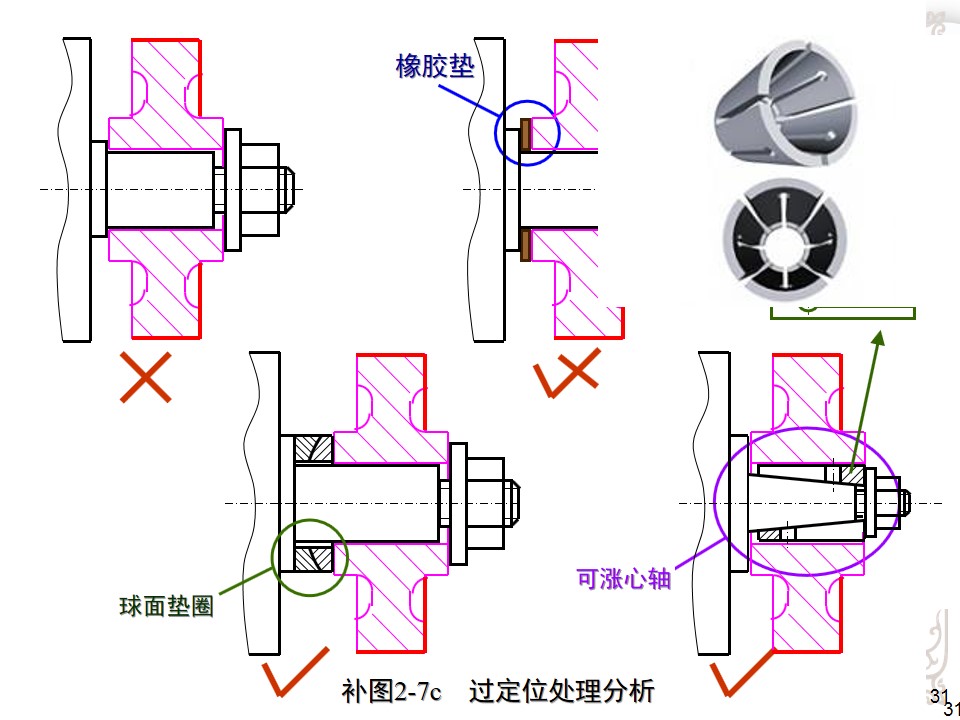 橡胶垫

球面垫圈

可涨心轴

补图2-7c　过定位处理分析

31

31