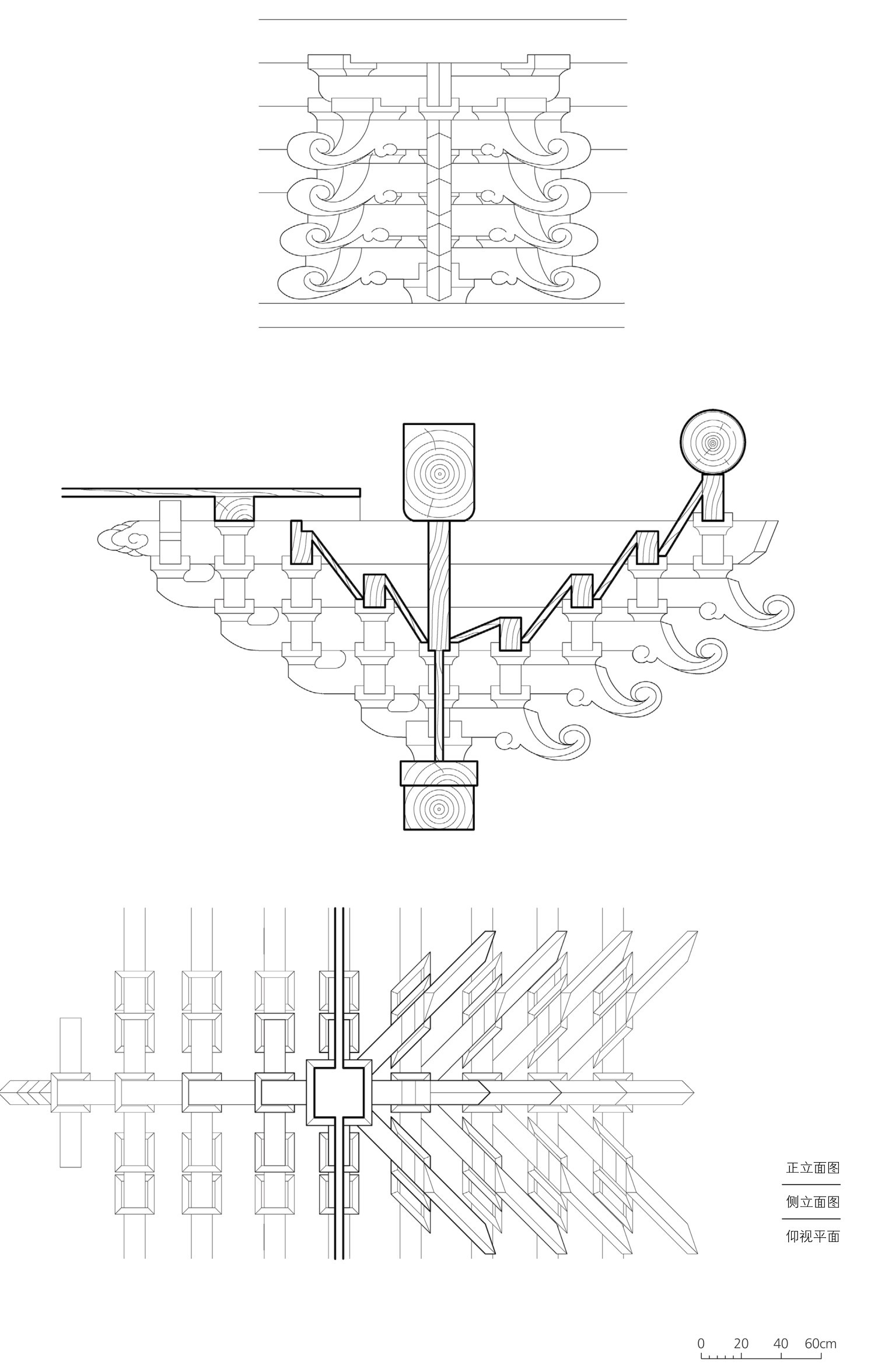 正立面图

侧立面图

仰视平面

0 20 40 60cm