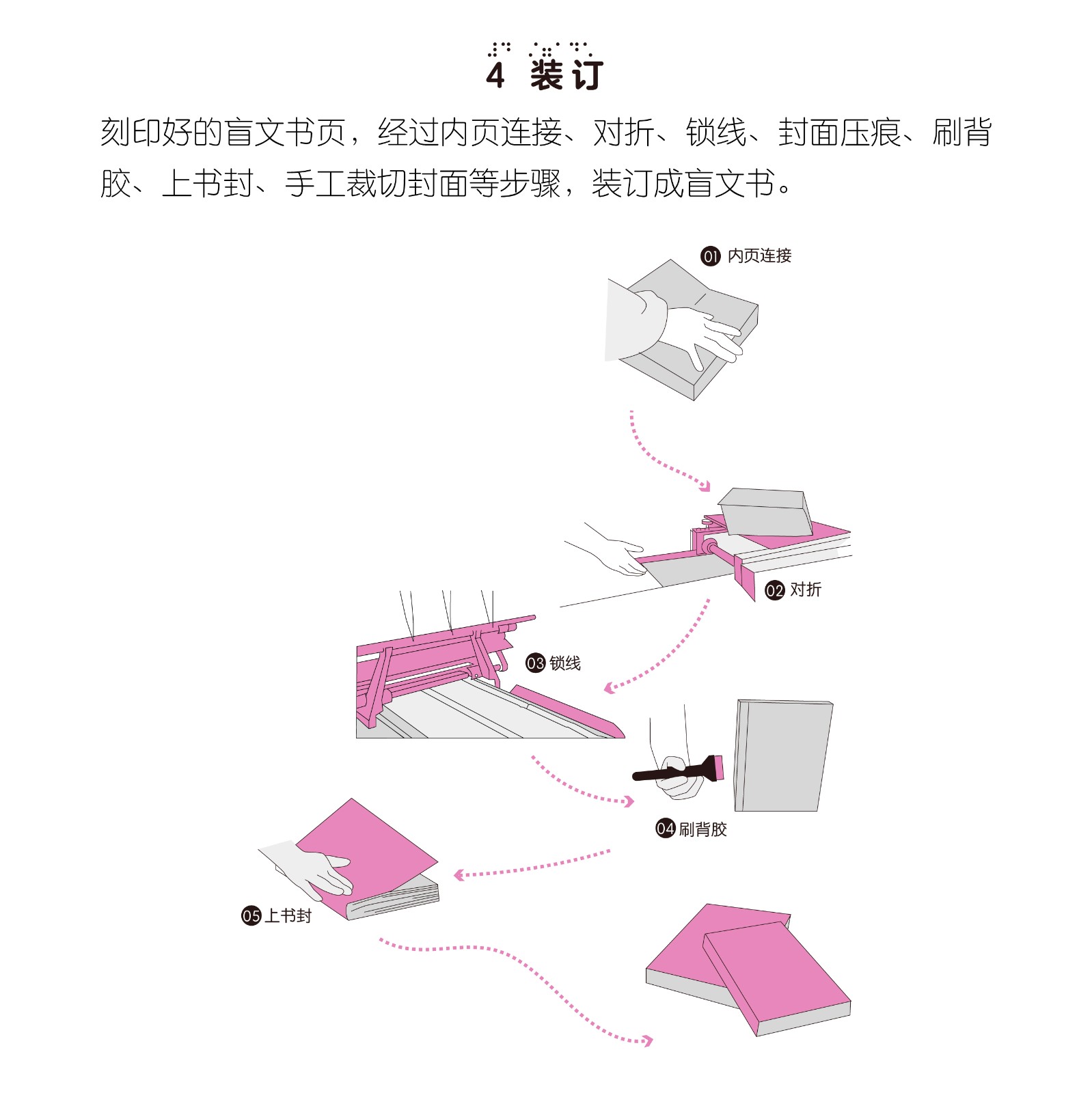 4 装订

刻印好的盲文书页，经过内页连接、对折、锁线、封面压痕、刷背胶、上书封、手工裁切封面等步骤，装订成盲文书。

01 内页连接

02 对折

03 锁线

04 刷背胶

05 上书封