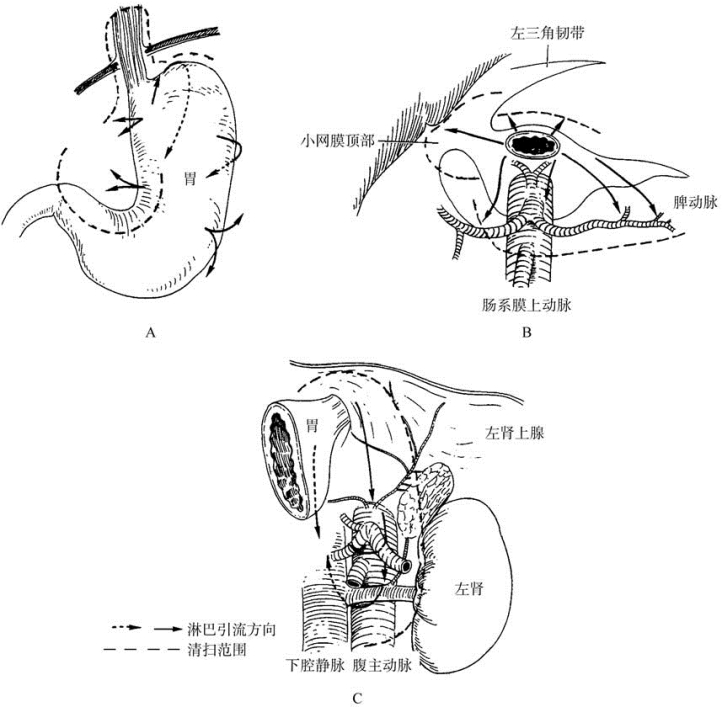 胃

A

左三角韧带

小网膜顶部

脾动脉

肠系膜上动脉

B

胃

左肾上腺

左肾

淋巴引流方向

清扫范围

下腔静脉

腹主动脉

C