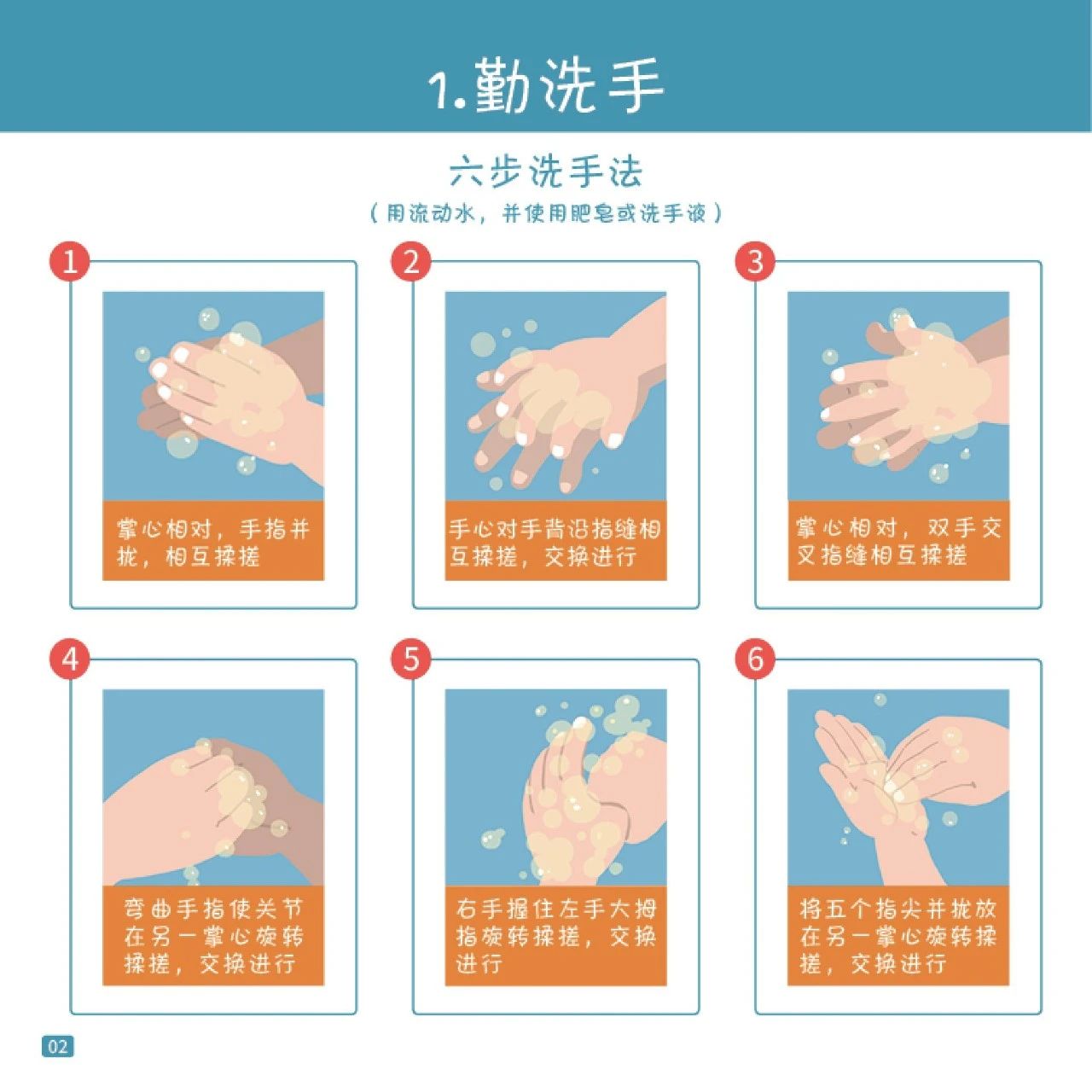 1.勤洗手

六步洗手法

（用流动水，并使用肥皂或洗手液）

1
掌心相对，手指并拢，相互揉搓

2
手心对手背沿指缝相互揉搓，交换进行

3
掌心相对，双手交叉指缝相互揉搓

4
弯曲手指使关节在另一掌心旋转揉搓，交换进行

5
右手握住左手大拇指旋转揉搓，交换进行

6
将五个指尖并拢放在另一掌心旋转揉搓，交换进行

02