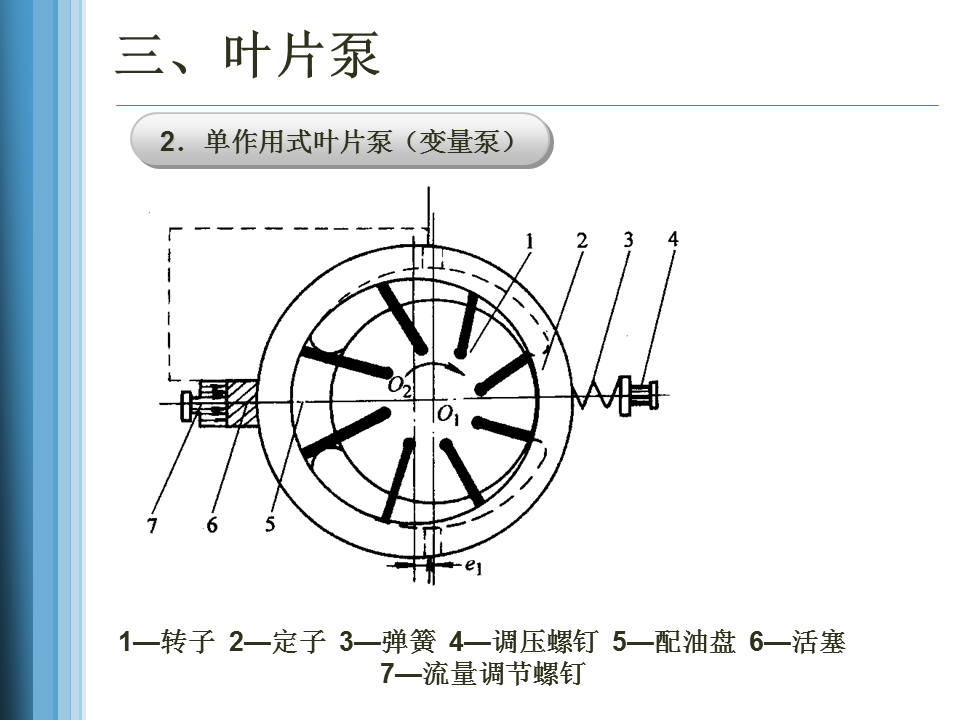 三、叶片泵

2. 单作用式叶片泵（变量泵）

1 2 3 4

$O_2$

$O_1$

7 6 5

$e_1$

1—转子 2—定子 3—弹簧 4—调压螺钉 5—配油盘 6—活塞 7—流量调节螺钉