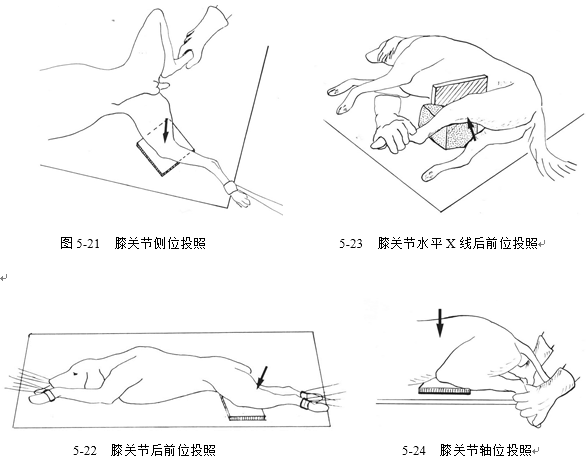 图 5-21　膝关节侧位投照

5-23　膝关节水平 X 线后前位投照

5-22　膝关节后前位投照

5-24　膝关节轴位投照